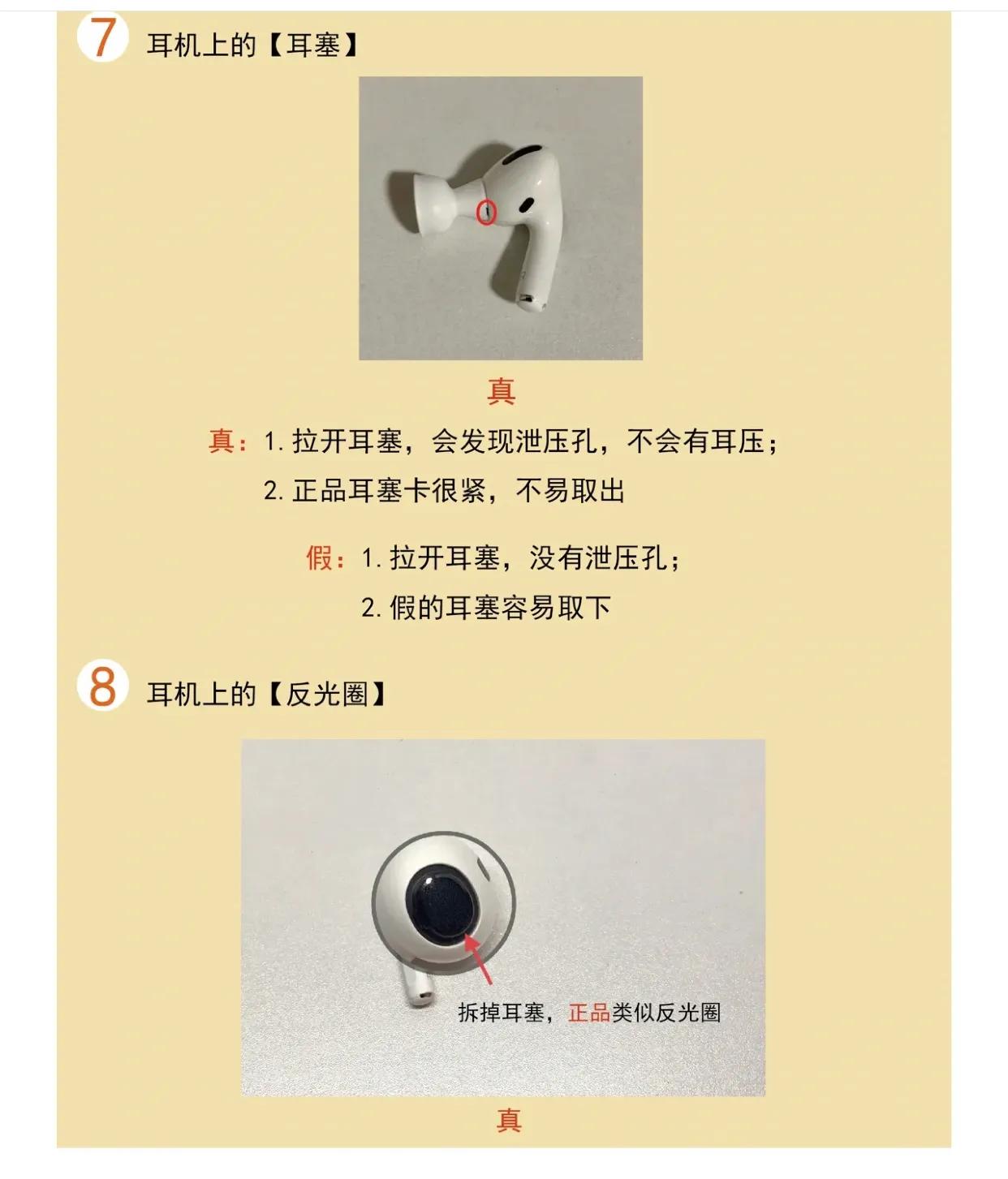 7 耳机上的【耳塞】

真

真：1. 拉开耳塞，会发现泄压孔，不会有耳压；
2. 正品耳塞卡很紧，不易取出

假：1. 拉开耳塞，没有泄压孔；
2. 假的耳塞容易取下

8 耳机上的【反光圈】

拆掉耳塞，正品类似反光圈

真