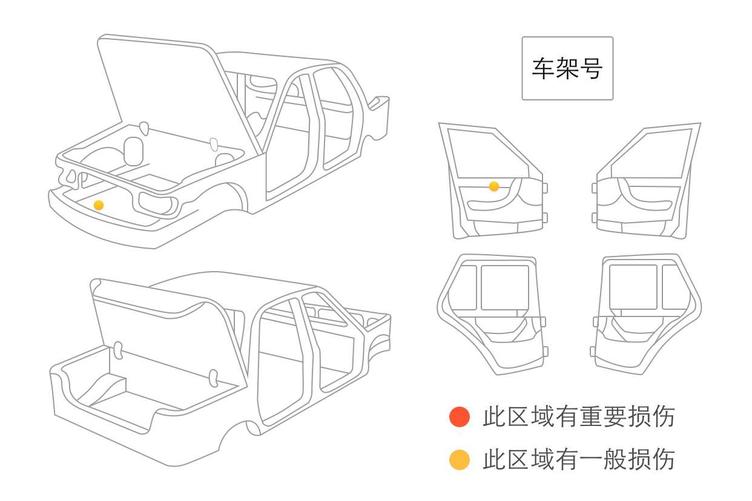 车架号

此区域有重要损伤

此区域有一般损伤