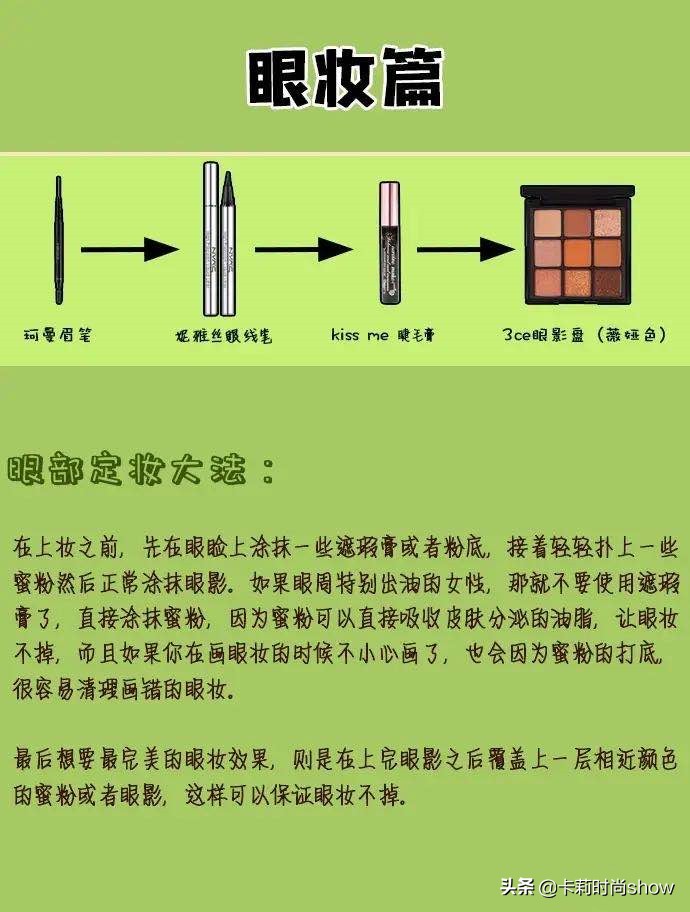 眼妆篇

珂曼眉笔

妮雅丝眼线笔

kiss me 睫毛膏

3ce眼影盘（蔷薇色）

眼部定妆大法：

在上妆之前，先在眼睑上涂抹一些遮瑕膏或者粉底，接着轻轻扑上一些蜜粉然后正常涂抹眼影。如果眼周特别出油的女性，那就不要使用遮瑕膏了，直接涂抹蜜粉，因为蜜粉可以直接吸收皮肤分泌的油脂，让眼妆不掉，而且如果你在画眼妆的时候不小心画了，也会因为蜜粉的打底，很容易清理画错的眼妆。

最后想要最完美的眼妆效果，则是在上完眼影之后覆盖上一层相近颜色的蜜粉或者眼影，这样可以保证眼妆不掉。

头条 @卡莉时尚show