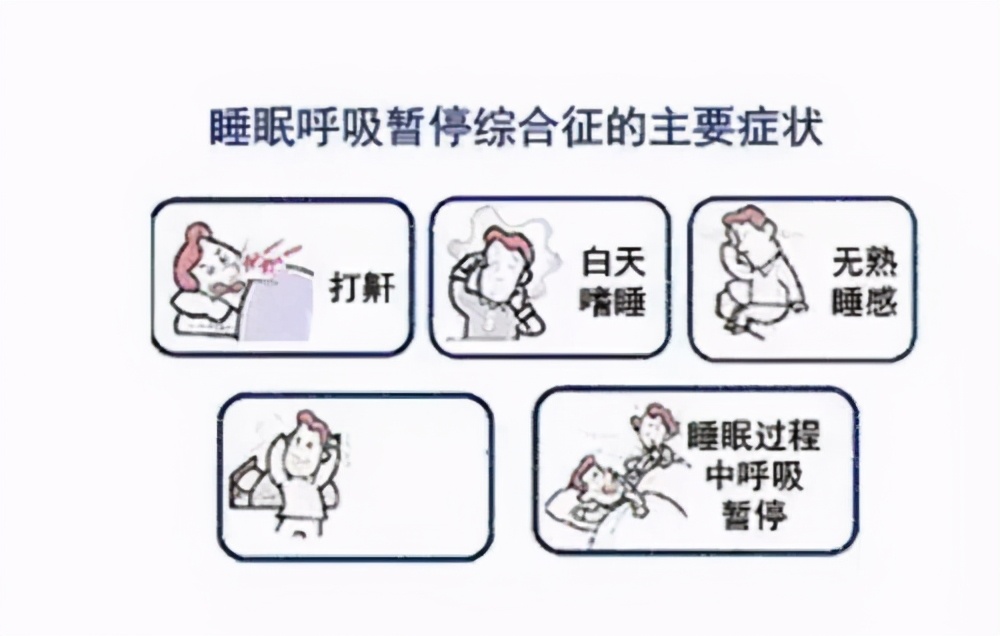 睡眠呼吸暂停综合征的主要症状

打鼾

白天嗜睡

无熟睡感

睡眠过程中呼吸暂停