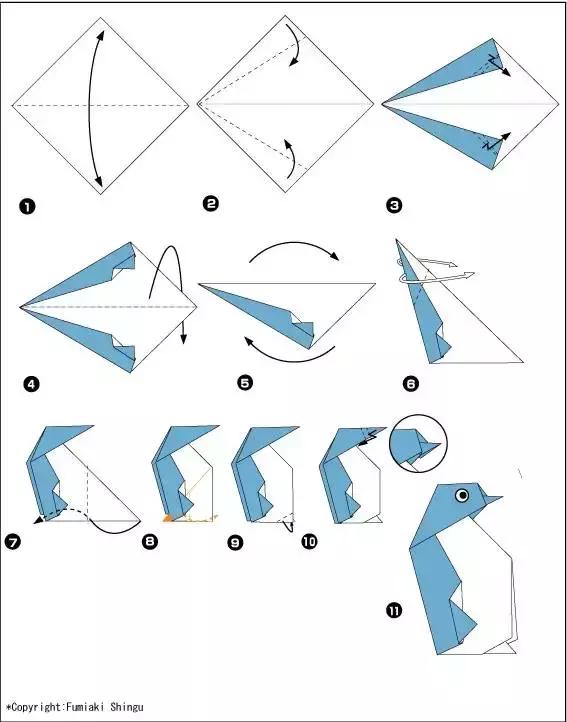 1

2

3

4

5

6

7

8

9

10

11

*Copyright:Fumiaki Shingu