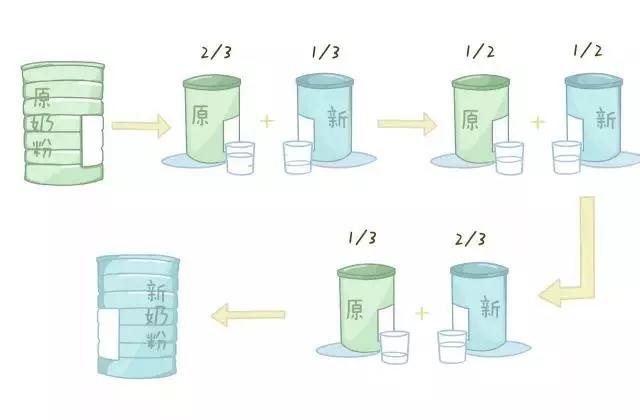 原奶粉

2/3
原
+
1/3
新

1/2
原
+
1/2
新

1/3
原
+
2/3
新

新奶粉