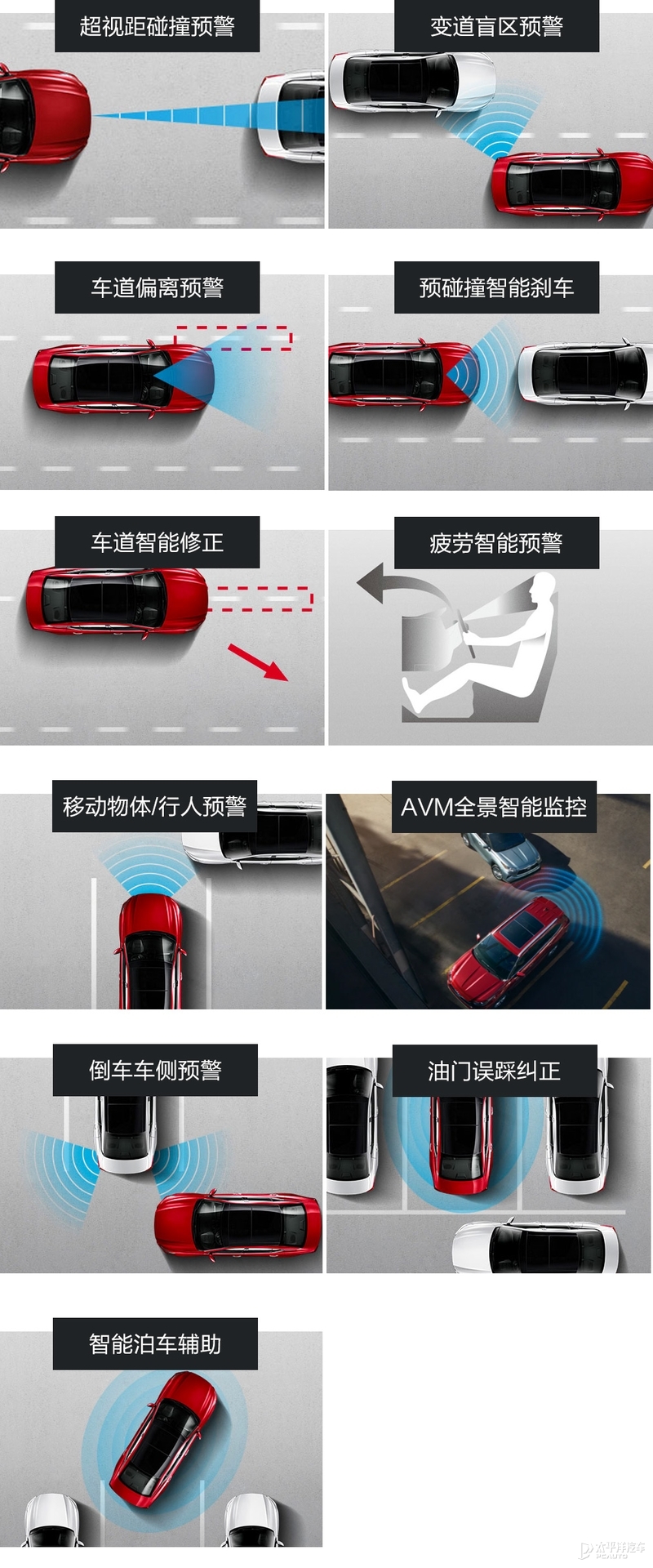 超视距碰撞预警

变道盲区预警

车道偏离预警

预碰撞智能刹车

车道智能修正

疲劳智能预警

移动物体/行人预警

AVM全景智能监控

倒车车侧预警

油门误踩纠正

智能泊车辅助

太平洋汽车
PCAUTO