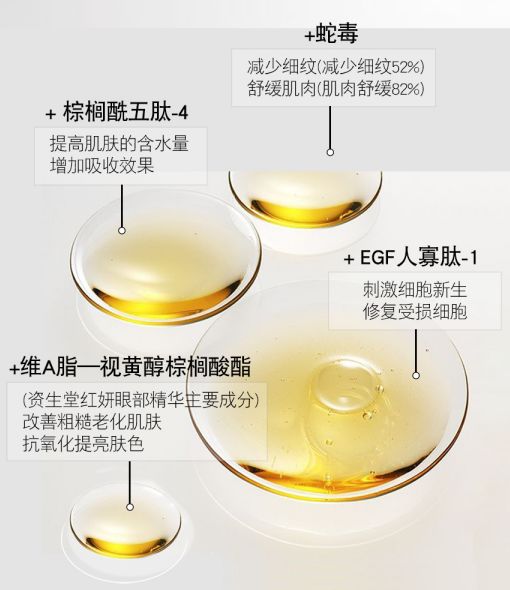 +蛇毒

减少细纹(减少细纹52%)
舒缓肌肉(肌肉舒缓82%)

+ 棕榈酰五肽-4

提高肌肤的含水量
增加吸收效果

+ EGF人寡肽-1

刺激细胞新生
修复受损细胞

+维A脂—视黄醇棕榈酸酯

(资生堂红妍眼部精华主要成分)
改善粗糙老化肌肤
抗氧化提亮肤色