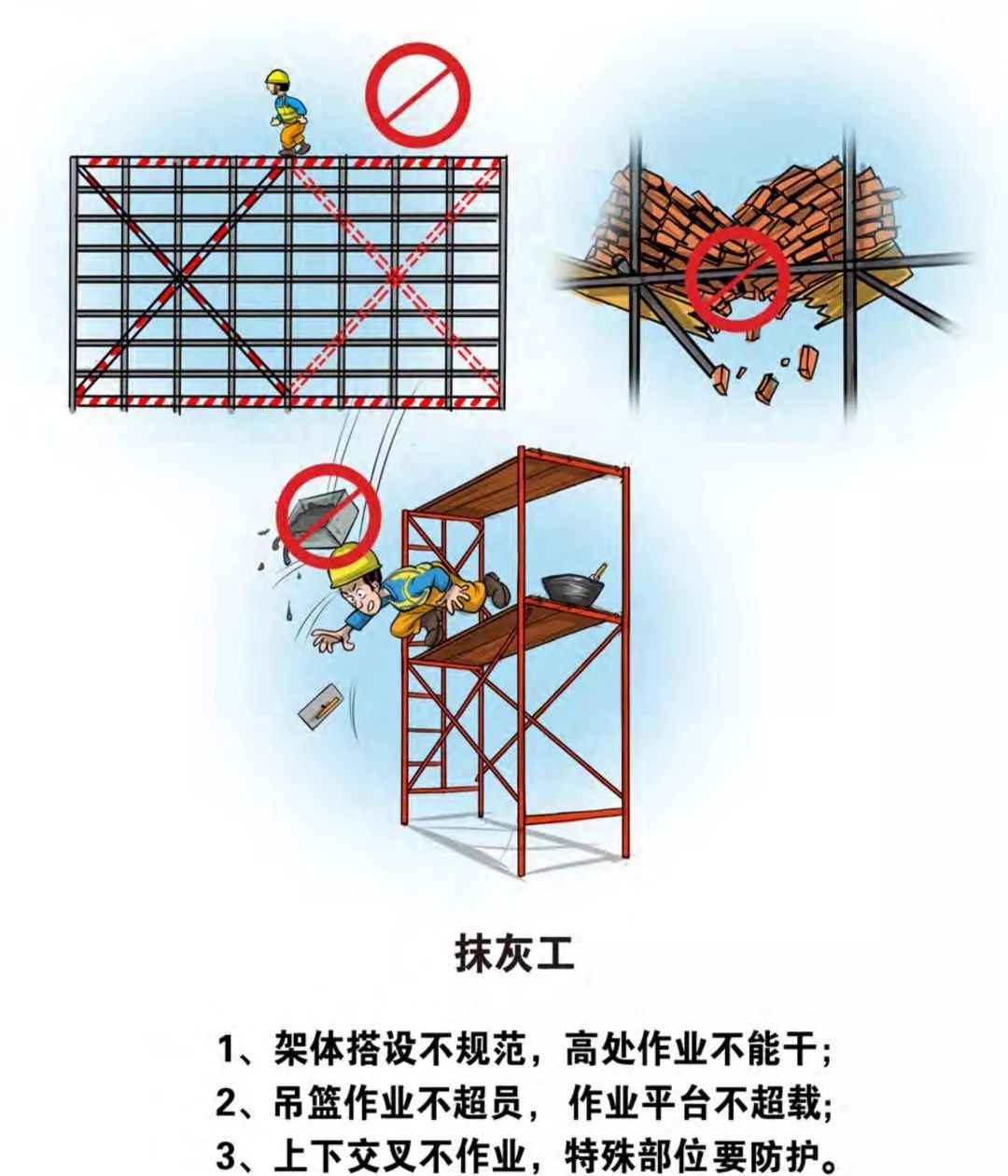 抹灰工

1、架体搭设不规范，高处作业不能干；
2、吊篮作业不超员，作业平台不超载；
3、上下交叉不作业，特殊部位要防护。