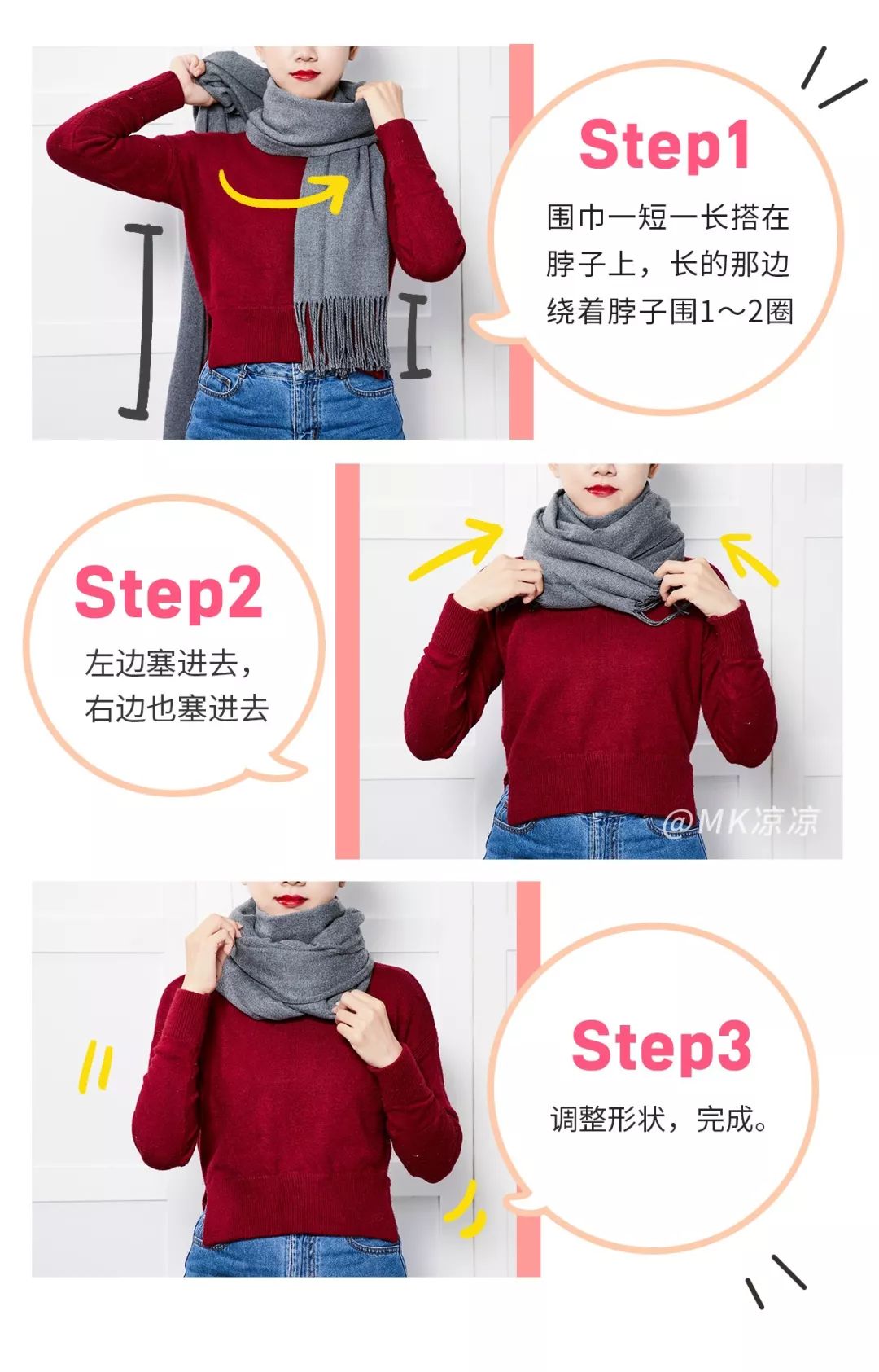 Step1

围巾一短一长搭在脖子上，长的那边绕着脖子围1～2圈

Step2

左边塞进去，右边也塞进去

@MK凉凉

Step3

调整形状，完成。