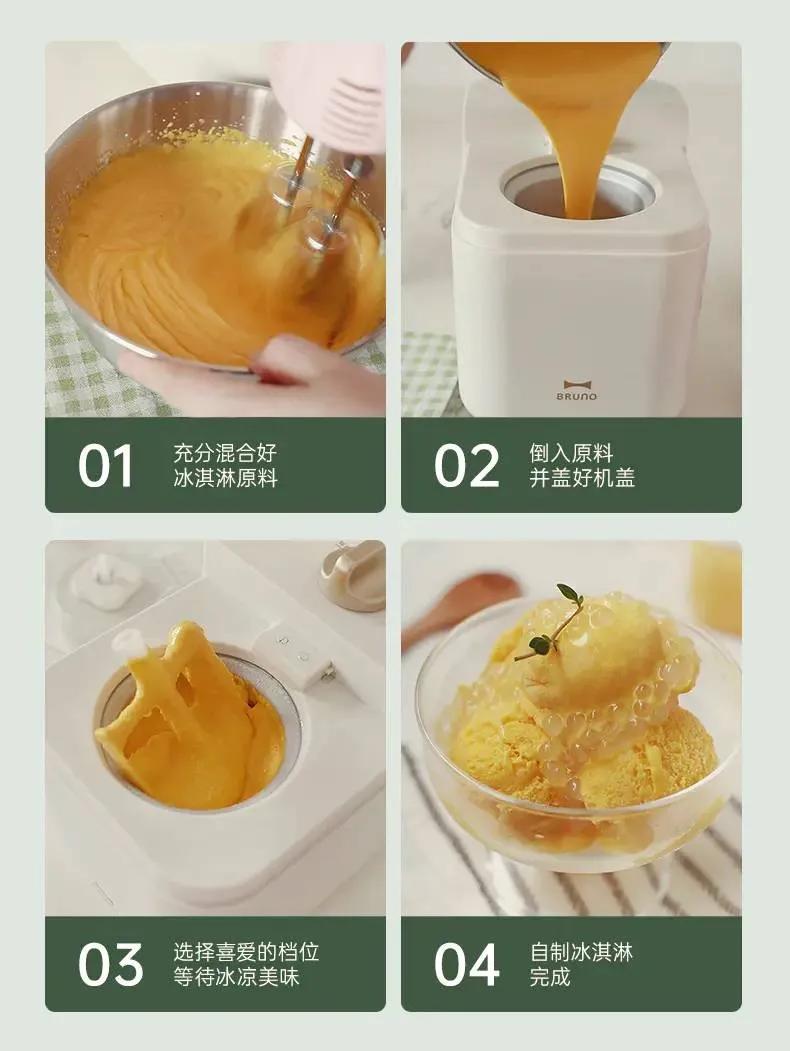 BRUNO

01 充分混合好
冰淇淋原料

02 倒入原料
并盖好机盖

03 选择喜爱的档位
等待冰凉美味

04 自制冰淇淋
完成