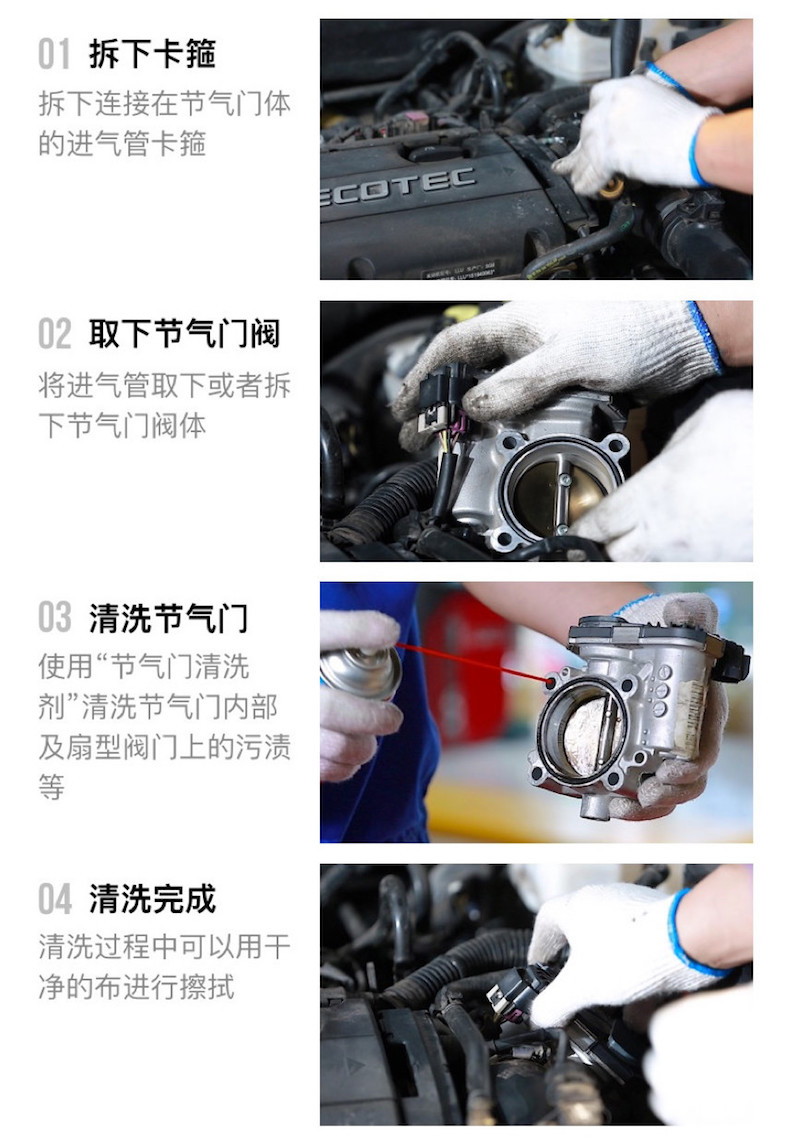 01 拆下卡箍

拆下连接在节气门体的进气管卡箍

ECOTEC

02 取下节气门阀

将进气管取下或者拆下节气门阀体

03 清洗节气门

使用“节气门清洗剂”清洗节气门内部及扇型阀门上的污渍等

04 清洗完成

清洗过程中可以用干净的布进行擦拭