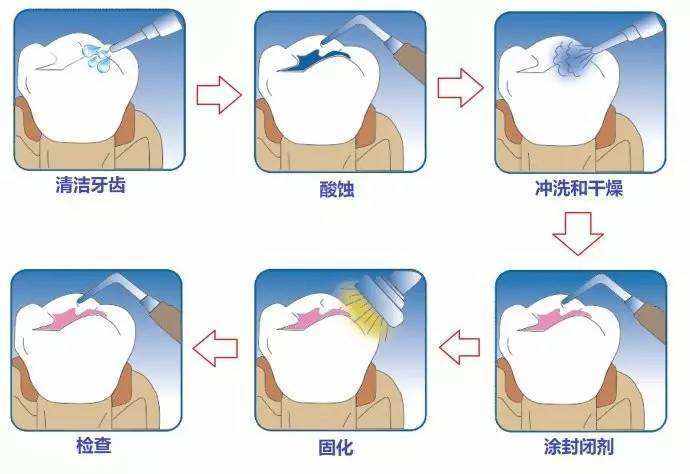 清洁牙齿

酸蚀

冲洗和干燥

涂封闭剂

固化

检查