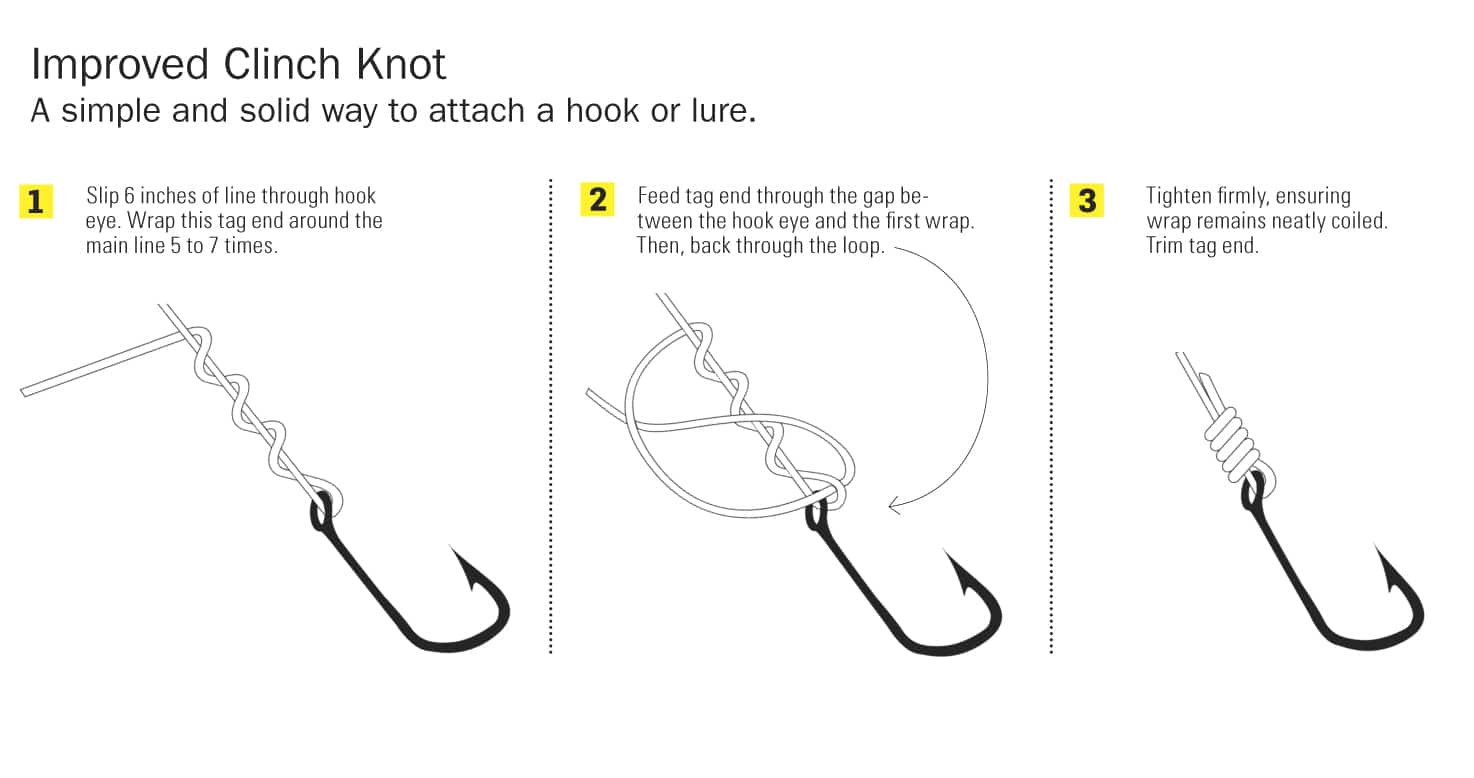 Improved Clinch Knot
A simple and solid way to attach a hook or lure.

1 Slip 6 inches of line through hook eye. Wrap this tag end around the main line 5 to 7 times.

2 Feed tag end through the gap between the hook eye and the first wrap. Then, back through the loop.

3 Tighten firmly, ensuring wrap remains neatly coiled. Trim tag end.