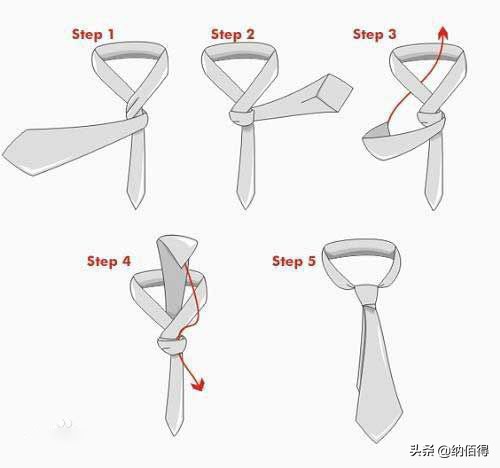 Step 1
Step 2
Step 3
Step 4
Step 5
头条 @纳佰得