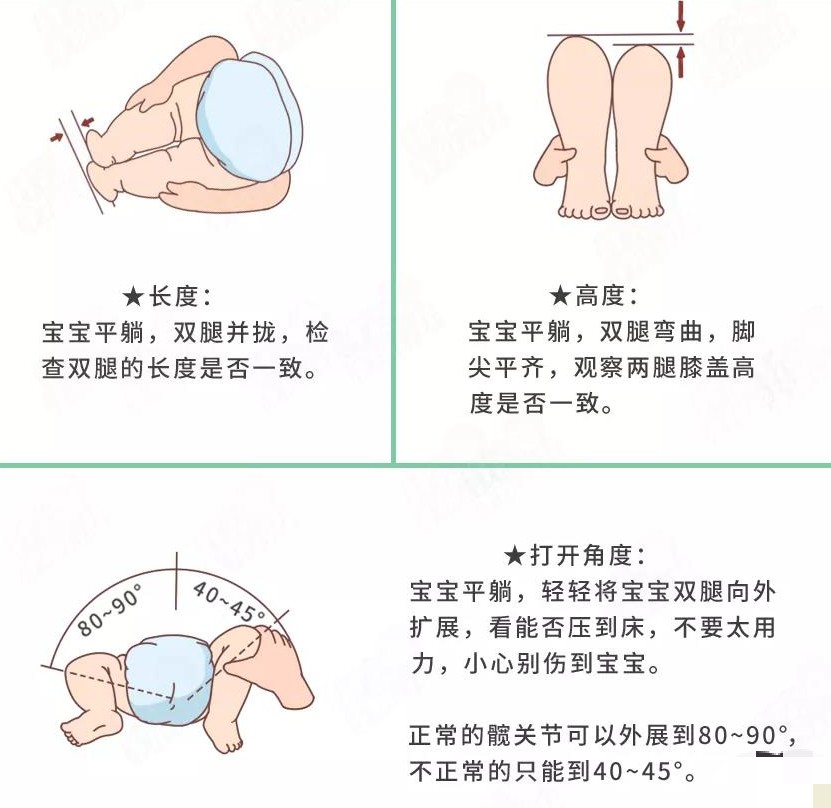 ★长度：
宝宝平躺，双腿并拢，检查双腿的长度是否一致。

★高度：
宝宝平躺，双腿弯曲，脚尖平齐，观察两腿膝盖高度是否一致。

80~90°

40~45°

★打开角度：
宝宝平躺，轻轻将宝宝双腿向外扩展，看能否压到床，不要太用力，小心别伤到宝宝。

正常的髋关节可以外展到80~90°，不正常的只能到40~45°。