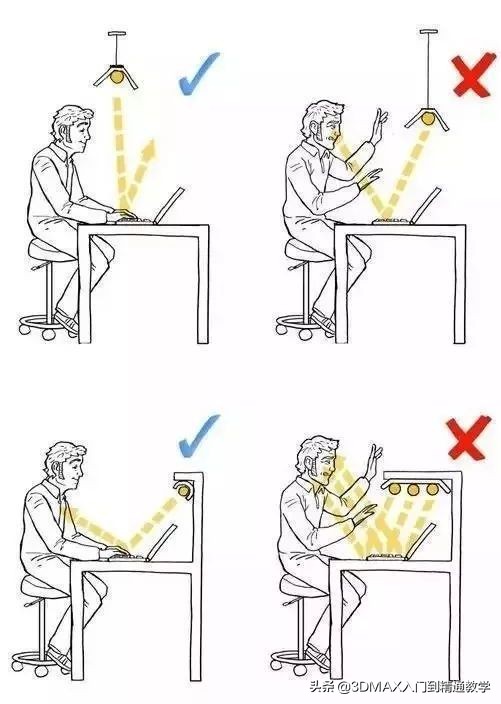 头条 @3DMAX入门到精通教学