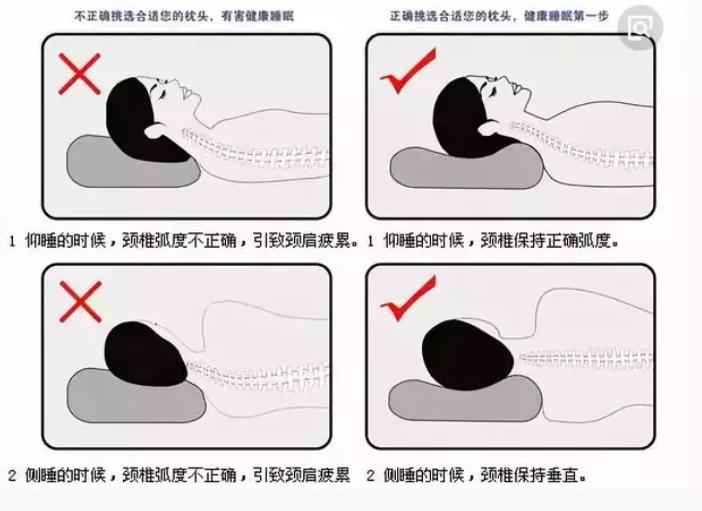 不正确挑选合适您的枕头，有害健康睡眠

1 仰睡的时候，颈椎弧度不正确，引致颈肩疲累。

2 侧睡的时候，颈椎弧度不正确，引致颈肩疲累

正确挑选合适您的枕头，健康睡眠第一步

1 仰睡的时候，颈椎保持正确弧度。

2 侧睡的时候，颈椎保持垂直。