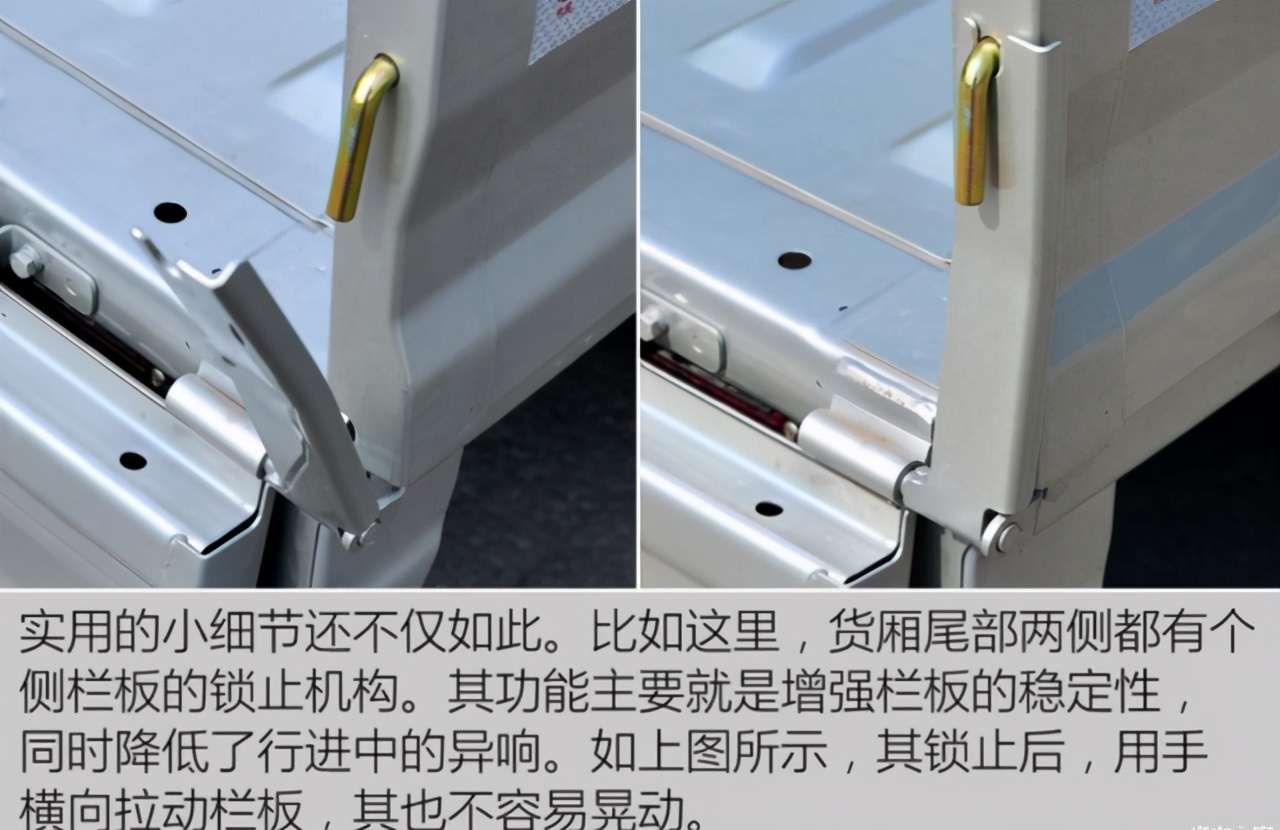 实用的小细节还不仅如此。比如这里，货厢尾部两侧都有个侧栏板的锁止机构。其功能主要就是增强栏板的稳定性，同时降低了行进中的异响。如上图所示，其锁止后，用手横向拉动栏板，其也不容易晃动。