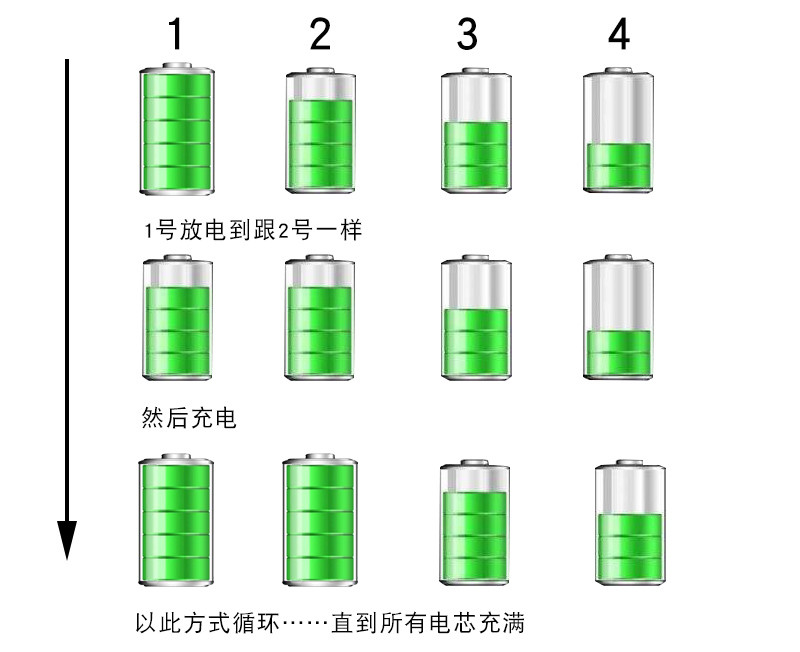 1 2 3 4

1号放电到跟2号一样

然后充电

以此方式循环……直到所有电芯充满