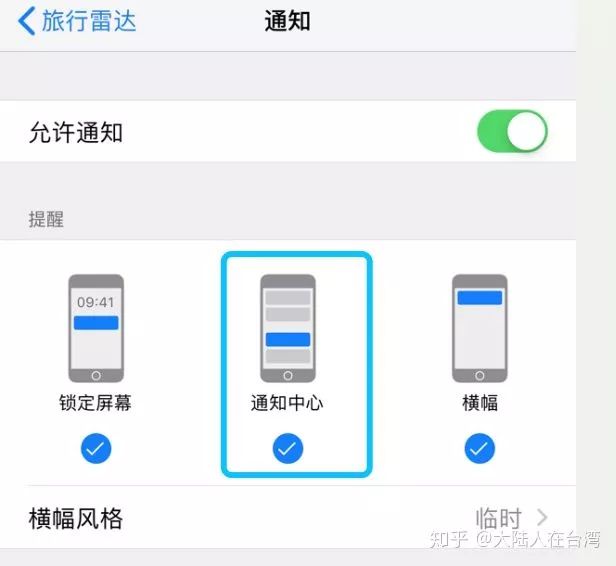 旅行雷达 通知

允许通知

提醒

09:41

锁定屏幕

通知中心

横幅

横幅风格 临时

知乎 @大陆人在台湾