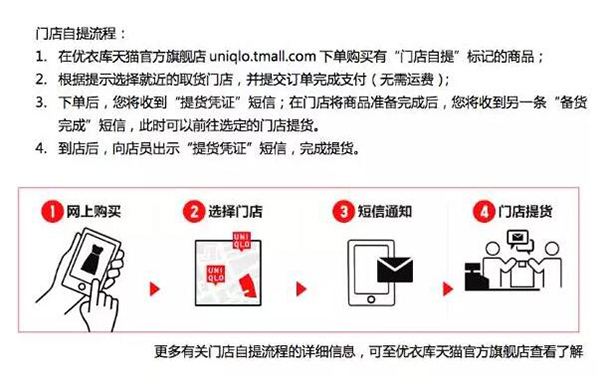 门店自提流程：

1. 在优衣库天猫官方旗舰店 uniqlo.tmall.com 下单购买有“门店自提”标记的商品；
2. 根据提示选择就近的取货门店，并提交订单完成支付（无需运费）；
3. 下单后，您将收到“提货凭证”短信；在门店将商品准备完成后，您将收到另一条“备货完成”短信，此时可以前往选定的门店提货。
4. 到店后，向店员出示“提货凭证”短信，完成提货。

1 网上购买

2 选择门店

UNI QLO

UNI QLO

3 短信通知

4 门店提货

更多有关门店自提流程的详细信息，可至优衣库天猫官方旗舰店查看了解