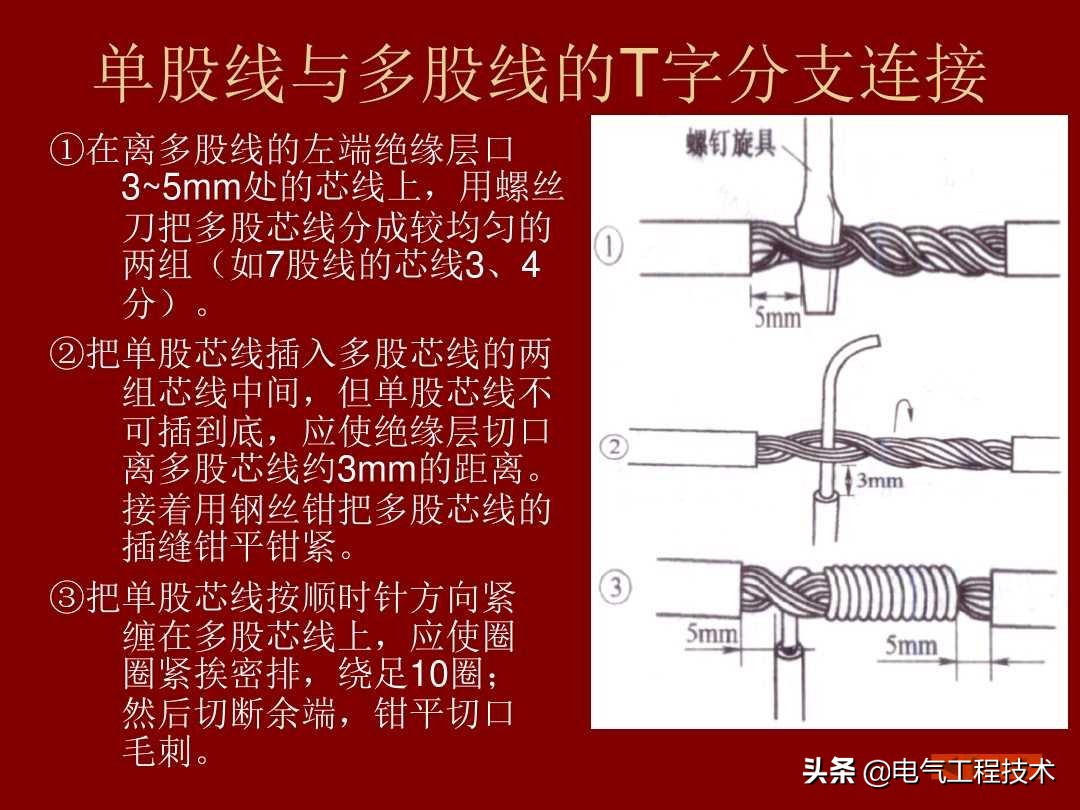 单股线与多股线的T字分支连接

①在离多股线的左端绝缘层口3~5mm处的芯线上，用螺丝刀把多股芯线分成较均匀的两组（如7股线的芯线3、4分）。

②把单股芯线插入多股芯线的两组芯线中间，但单股芯线不可插到底，应使绝缘层切口离多股芯线约3mm的距离。接着用钢丝钳把多股芯线的插缝钳平钳紧。

③把单股芯线按顺时针方向紧缠在多股芯线上，应使圈圈紧挨密排，绕足10圈；然后切断余端，钳平切口毛刺。

螺钉旋具
①
5mm
②
3mm
③
5mm
5mm

头条 @电气工程技术