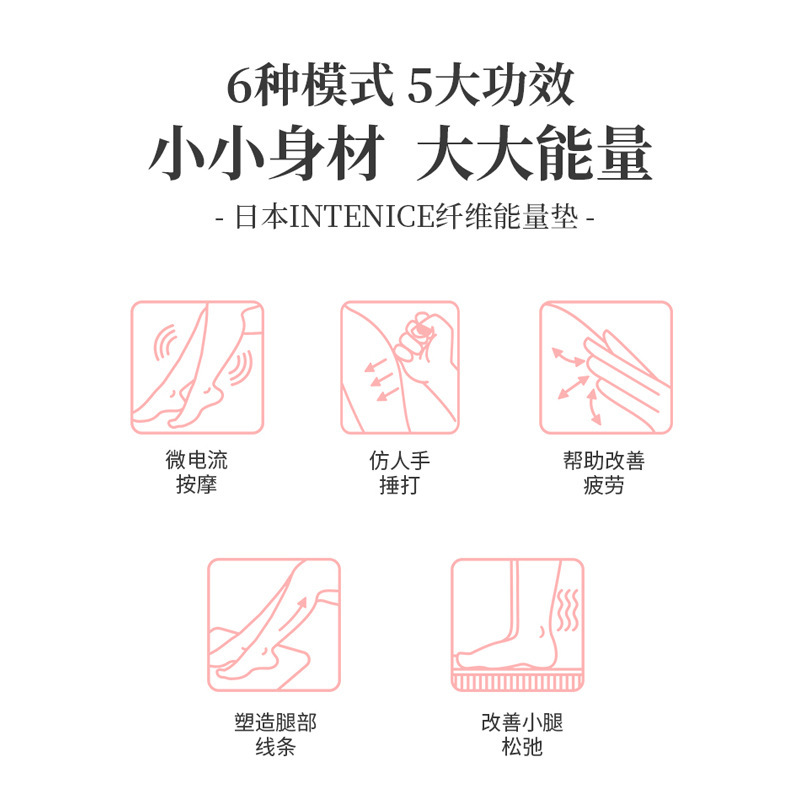 6种模式 5大功效

小小身材 大大能量

- 日本INTENICE纤维能量垫 -

微电流
按摩

仿人手
捶打

帮助改善
疲劳

塑造腿部
线条

改善小腿
松弛