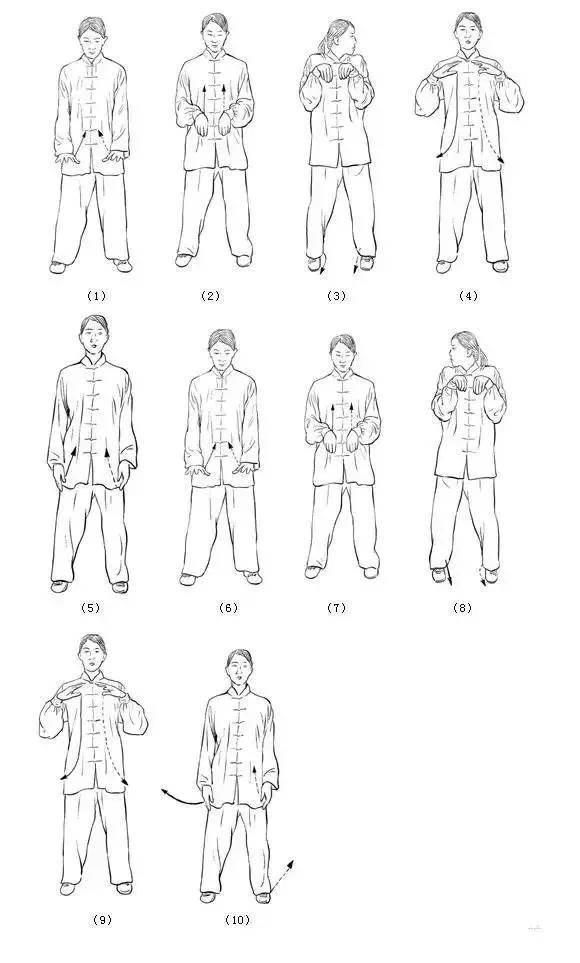 (1)

(2)

(3)

(4)

(5)

(6)

(7)

(8)

(9)

(10)