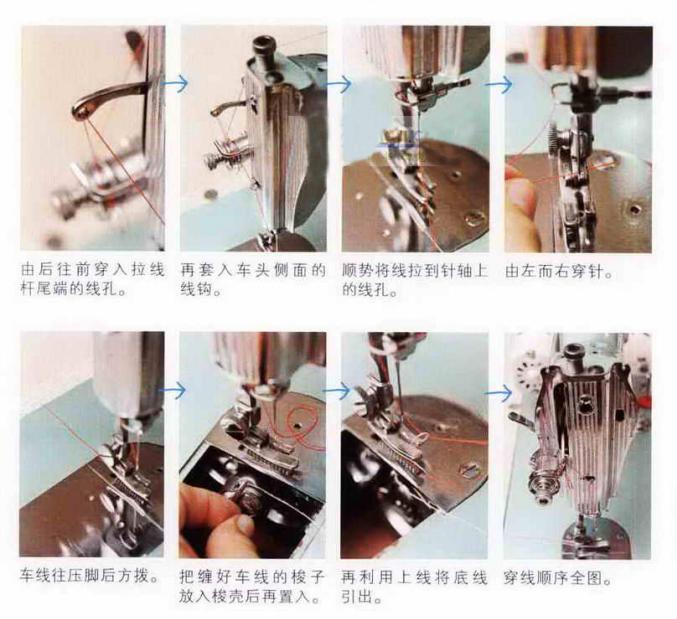 由后往前穿入拉线杆尾端的线孔。

再套入车头侧面的线钩。

顺势将线拉到针轴上的线孔。

由左而右穿针。

车线往压脚后方拨。

把缠好车线的梭子放入梭壳后再置入。

再利用上线将底线引出。

穿线顺序全图。