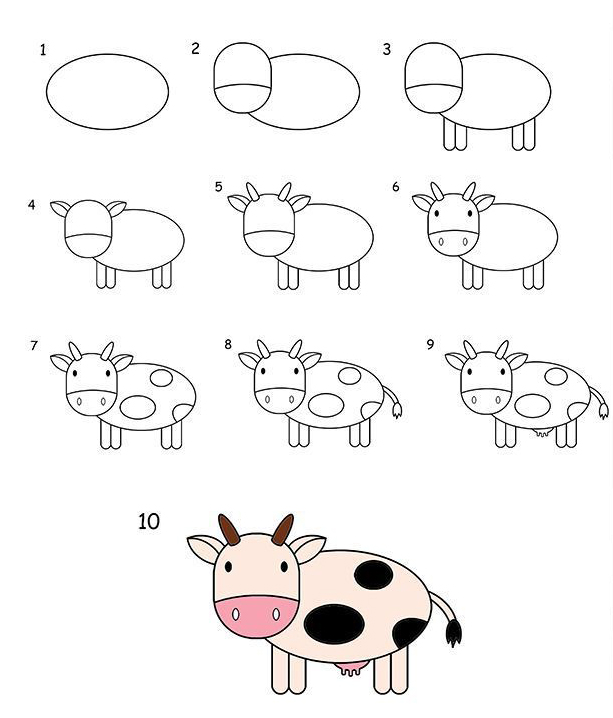 1 2 3

4 5 6

7 8 9

10