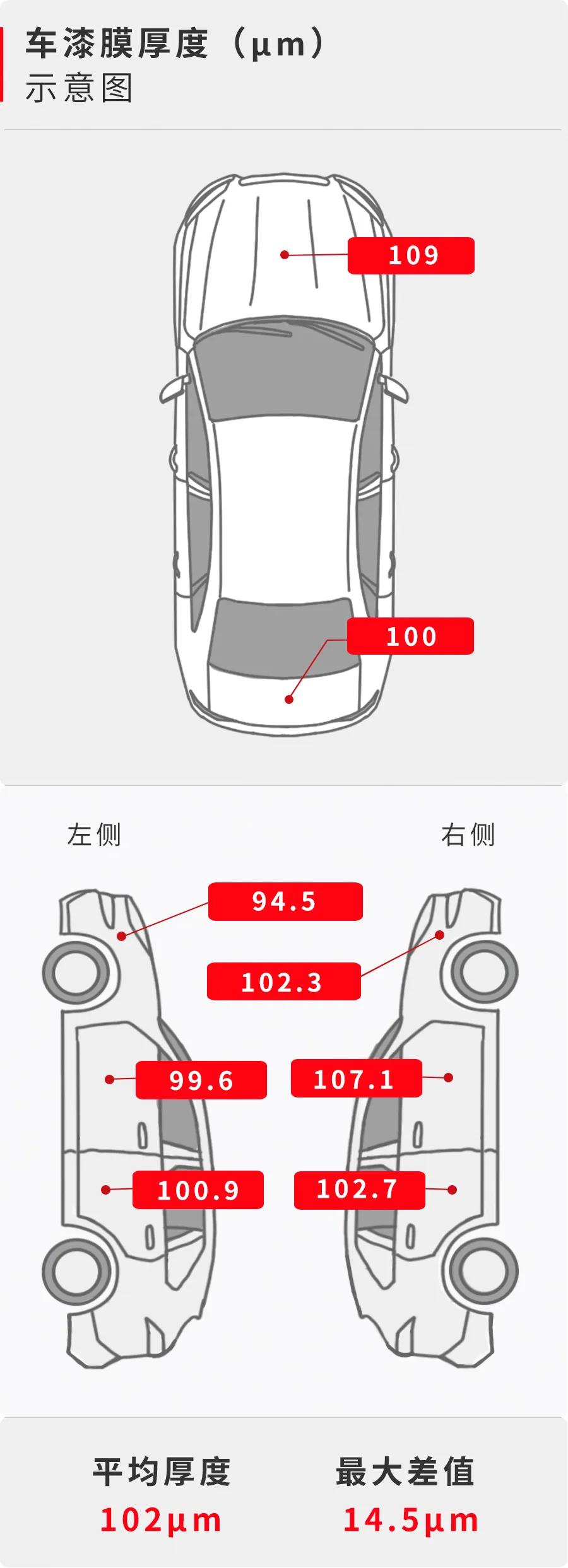 车漆膜厚度（μm）
示意图

109

100

左侧

右侧

94.5

102.3

99.6

107.1

100.9

102.7

平均厚度
102μm

最大差值
14.5μm