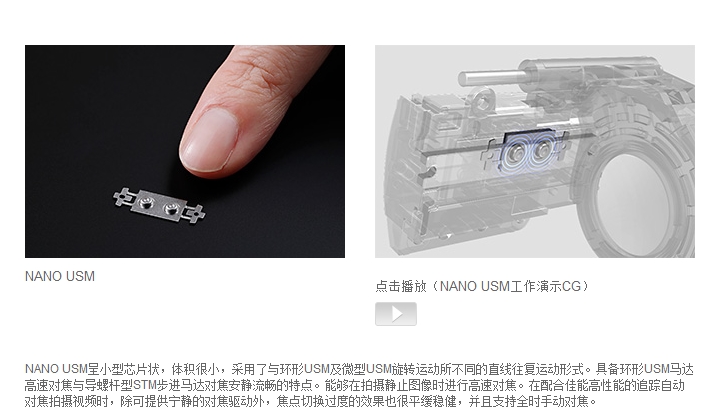 NANO USM

点击播放（NANO USM工作演示CG）

NANO USM呈小型芯片状，体积很小，采用了与环形USM及微型USM旋转运动所不同的直线往复运动形式。具备环形USM马达高速对焦与导螺杆型STM步进马达对焦安静流畅的特点。能够在拍摄静止图像时进行高速对焦。在配合佳能高性能的追踪自动对焦拍摄视频时，除可提供宁静的对焦驱动外，焦点切换过度的效果也很平缓稳健，并且支持全时手动对焦。