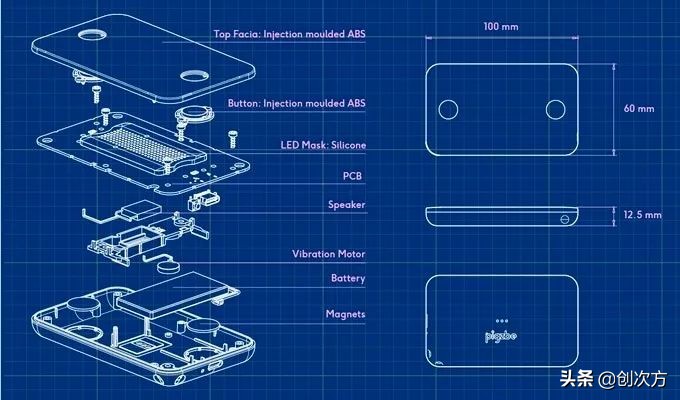 Top Facia: Injection moulded ABS

Button: Injection moulded ABS

LED Mask: Silicone

PCB

Speaker

Vibration Motor

Battery

Magnets

100 mm

60 mm

12.5 mm

pigzbe

头条 @创次方