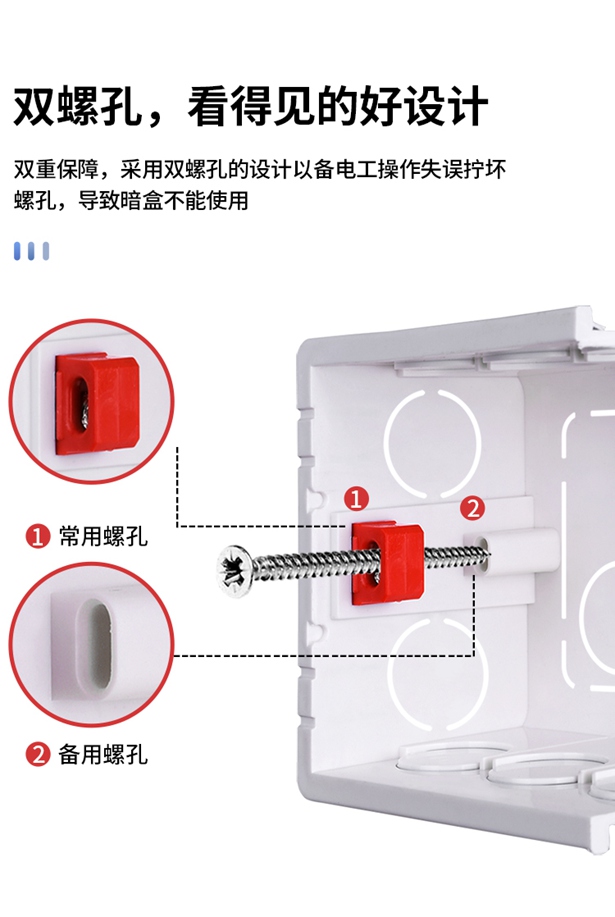 双螺孔，看得见的好设计

双重保障，采用双螺孔的设计以备电工操作失误拧坏螺孔，导致暗盒不能使用

1 常用螺孔

2 备用螺孔

1

2