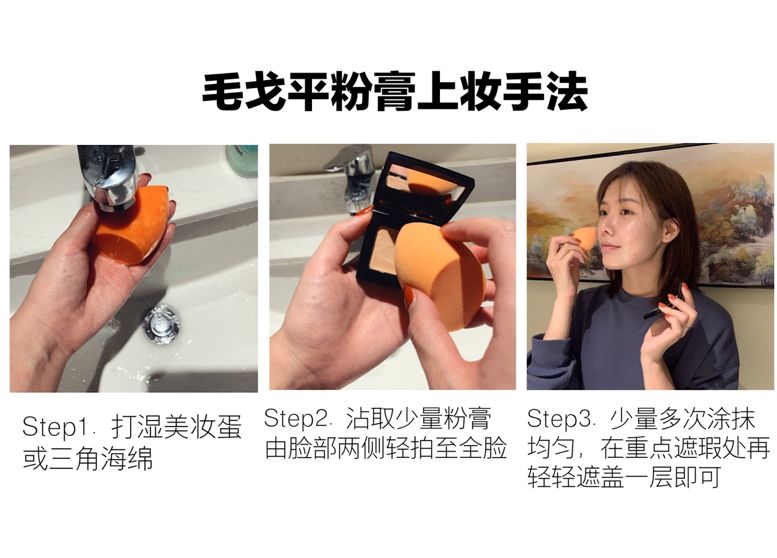 毛戈平粉膏上妆手法

Step1. 打湿美妆蛋或三角海绵

Step2. 沾取少量粉膏由脸部两侧轻拍至全脸

Step3. 少量多次涂抹均匀，在重点遮瑕处再轻轻遮盖一层即可