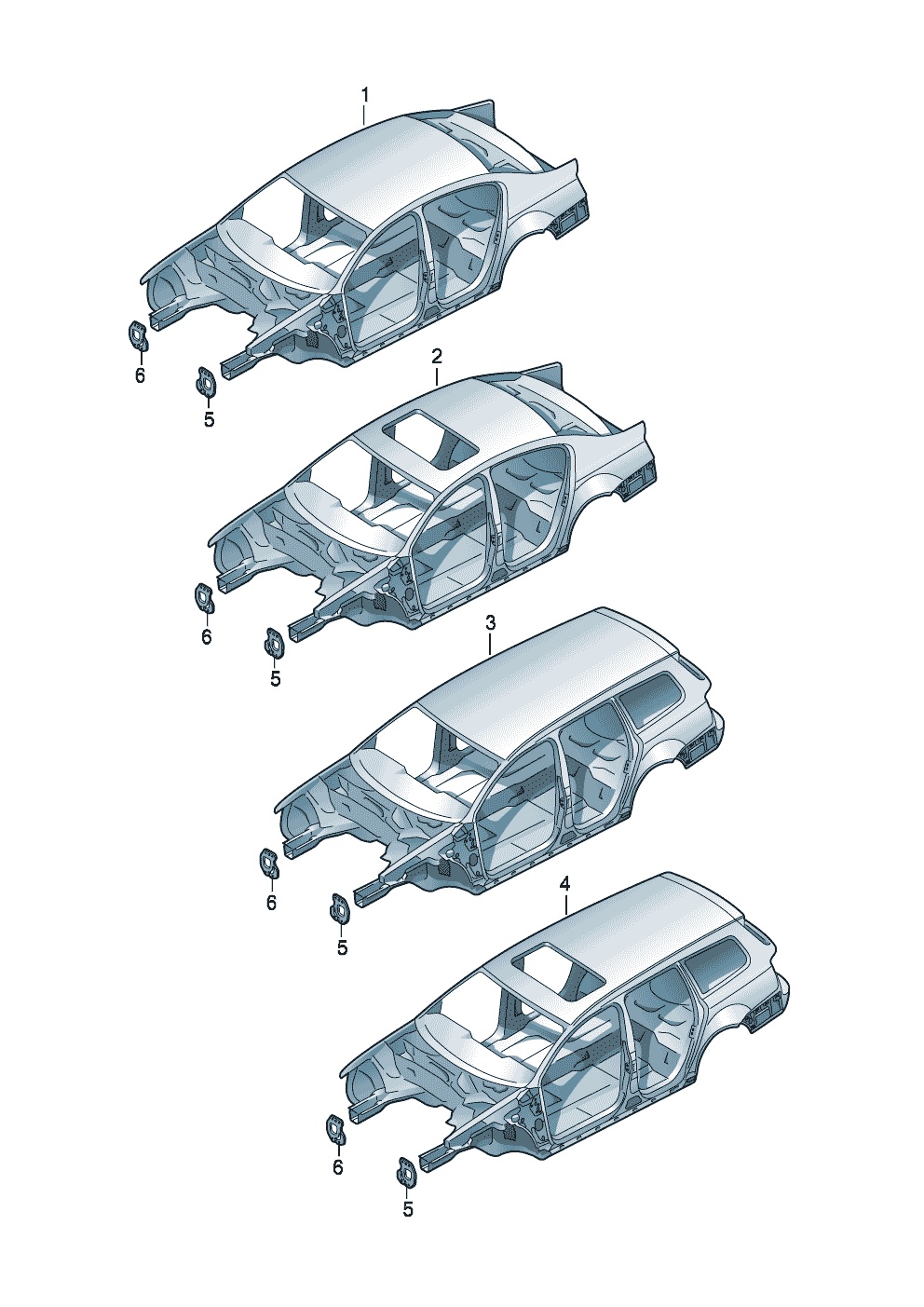 1

6

5

2

6

5

3

6

5

4

6

5