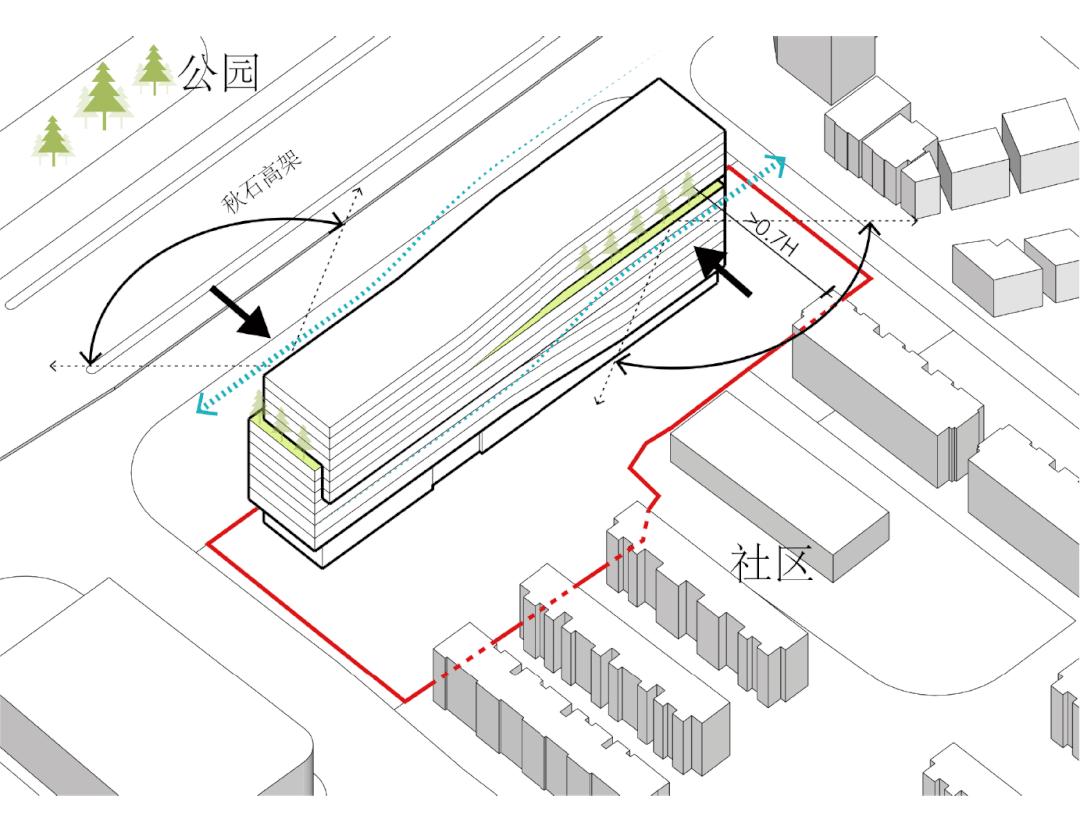 公园

秋石高架

>0.7H

社区