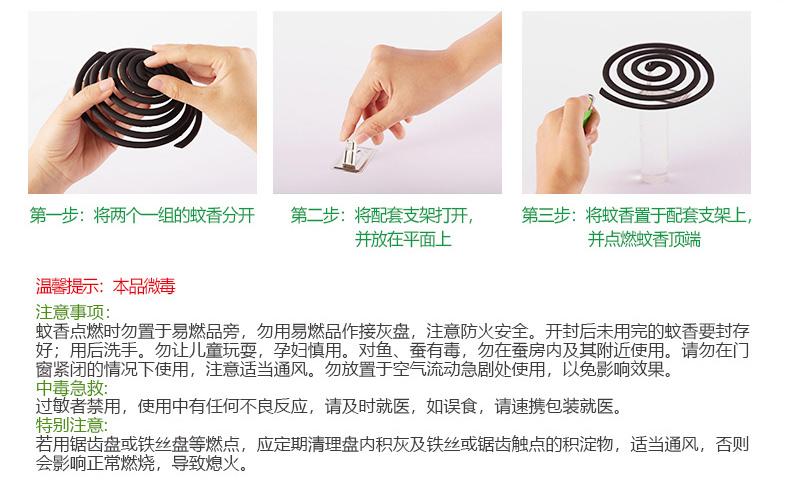 第一步：将两个一组的蚊香分开

第二步：将配套支架打开，并放在平面上

第三步：将蚊香置于配套支架上，并点燃蚊香顶端

温馨提示：本品微毒

注意事项：
蚊香点燃时勿置于易燃品旁，勿用易燃品作接灰盘，注意防火安全。开封后未用完的蚊香要封存好；用后洗手。勿让儿童玩耍，孕妇慎用。对鱼、蚕有毒，勿在蚕房内及其附近使用。请勿在门窗紧闭的情况下使用，注意适当通风。勿放置于空气流动急剧处使用，以免影响效果。

中毒急救：
过敏者禁用，使用中有任何不良反应，请及时就医，如误食，请速携包装就医。

特别注意：
若用锯齿盘或铁丝盘等燃点，应定期清理盘内积灰及铁丝或锯齿触点的积淀物，适当通风，否则会影响正常燃烧，导致熄火。