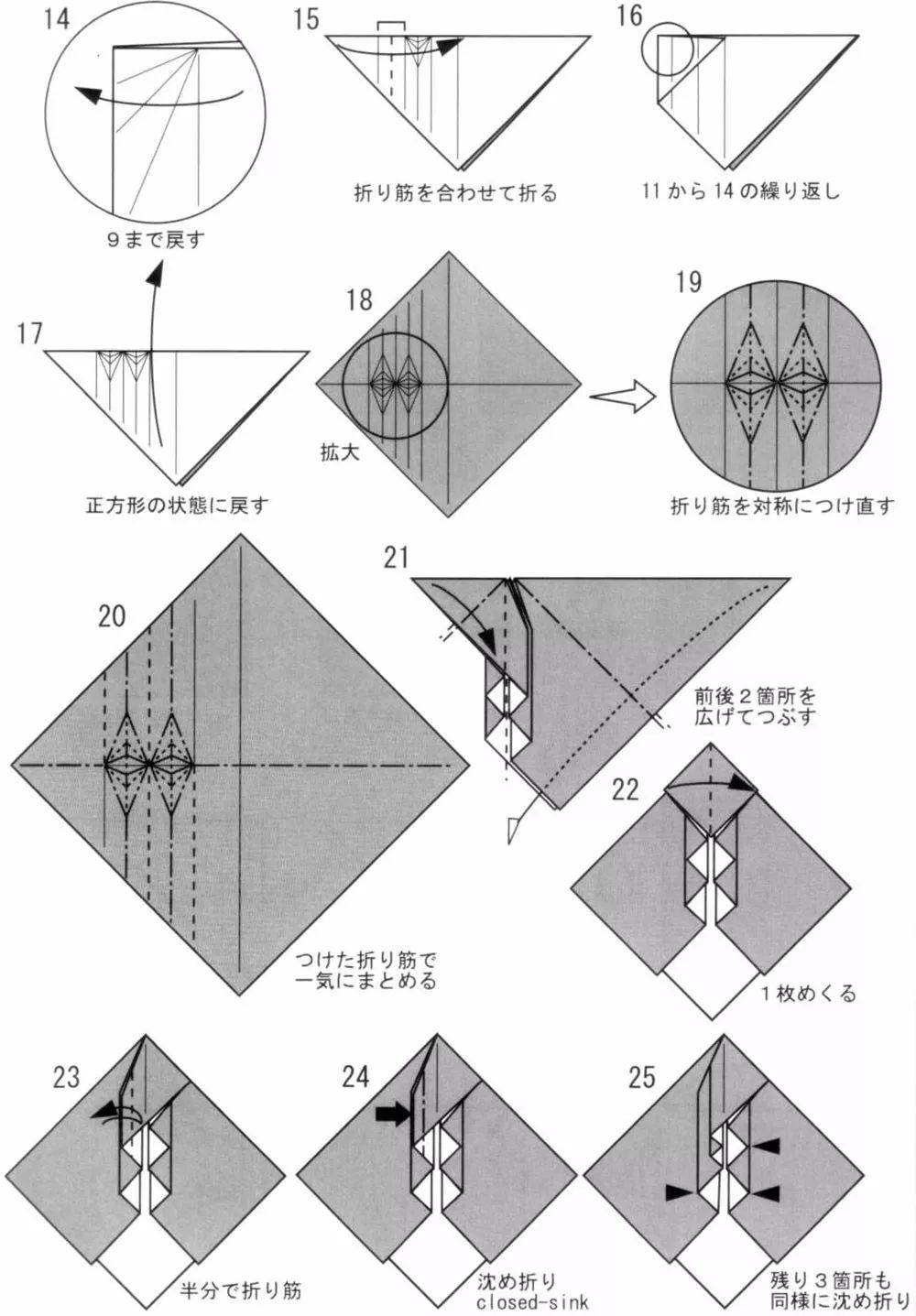 14

9まで戻す

15

折り筋を合わせて折る

16

11から14の繰り返し

17

正方形の状態に戻す

18

拡大

19

折り筋を対称につけ直す

20

つけた折り筋で一気にまとめる

21

前後2箇所を広げてつぶす

22

1枚めくる

23

半分で折り筋

24

沈め折り closed-sink

25

残り3箇所も同様に沈め折り