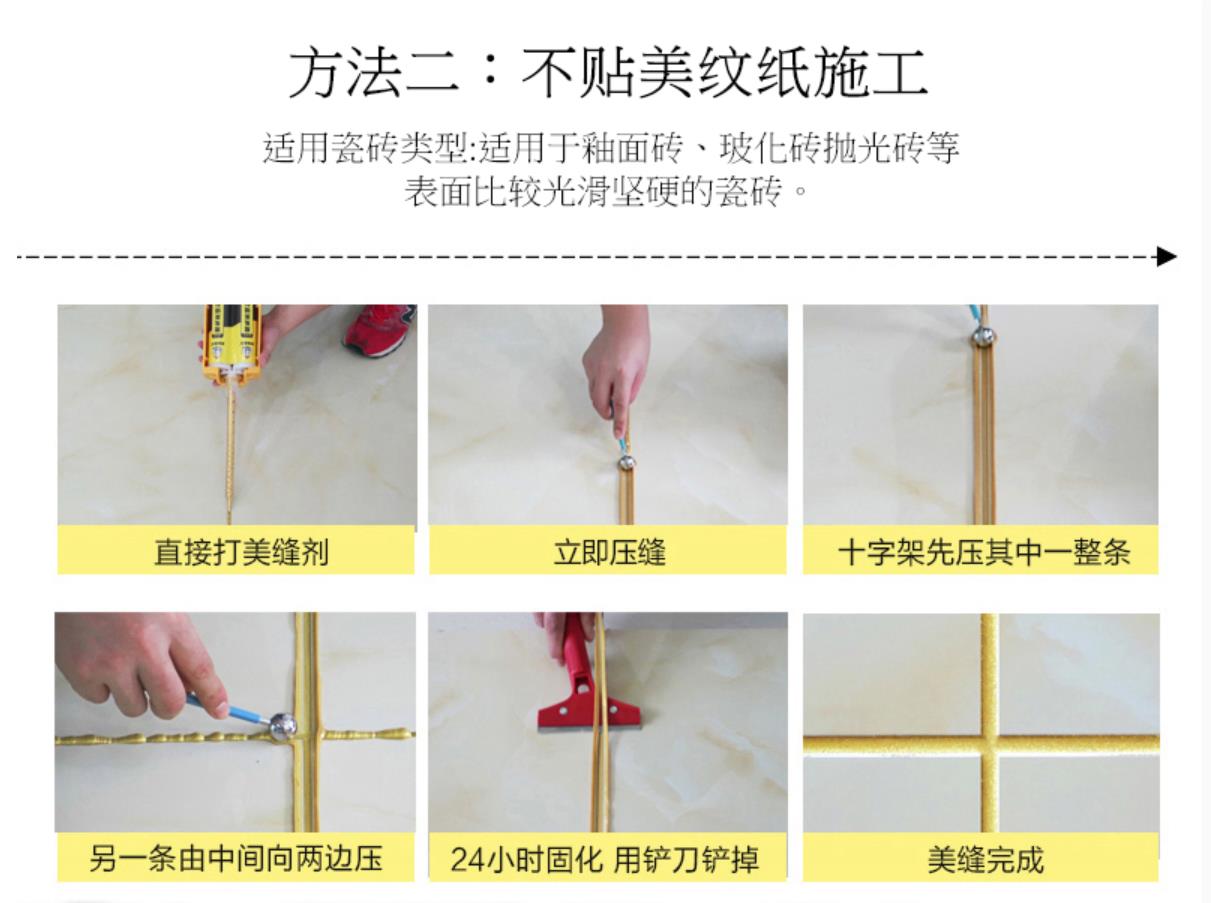 方法二：不贴美纹纸施工

适用瓷砖类型:适用于釉面砖、玻化砖抛光砖等表面比较光滑坚硬的瓷砖。

直接打美缝剂

立即压缝

十字架先压其中一整条

另一条由中间向两边压

24小时固化 用铲刀铲掉

美缝完成