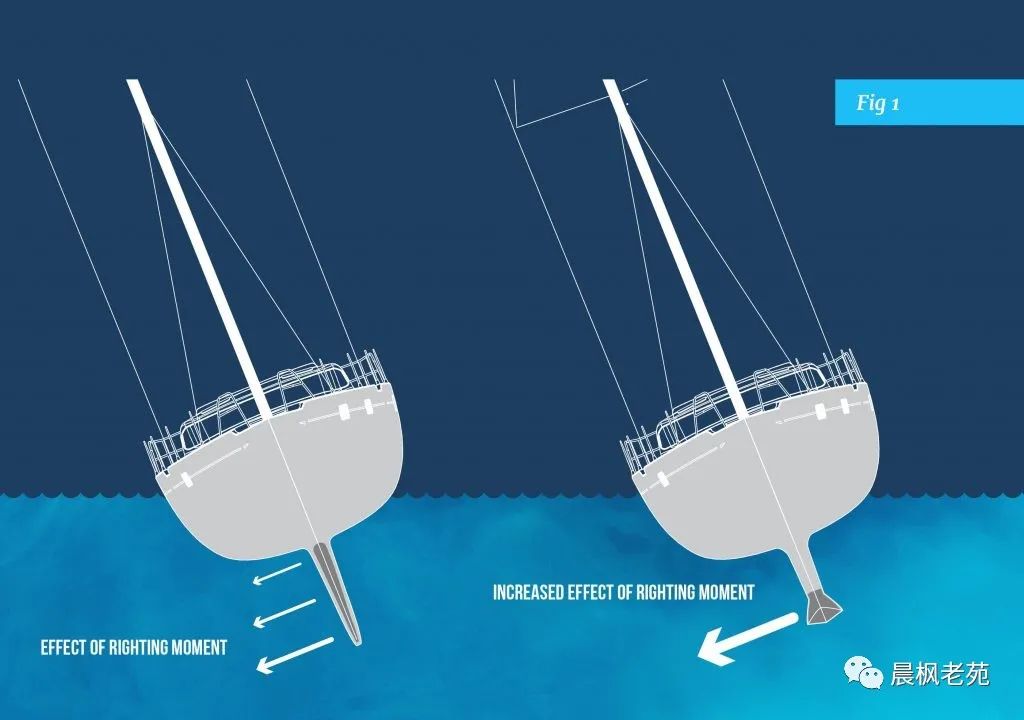 Fig 1

EFFECT OF RIGHTING MOMENT

INCREASED EFFECT OF RIGHTING MOMENT

晨枫老苑