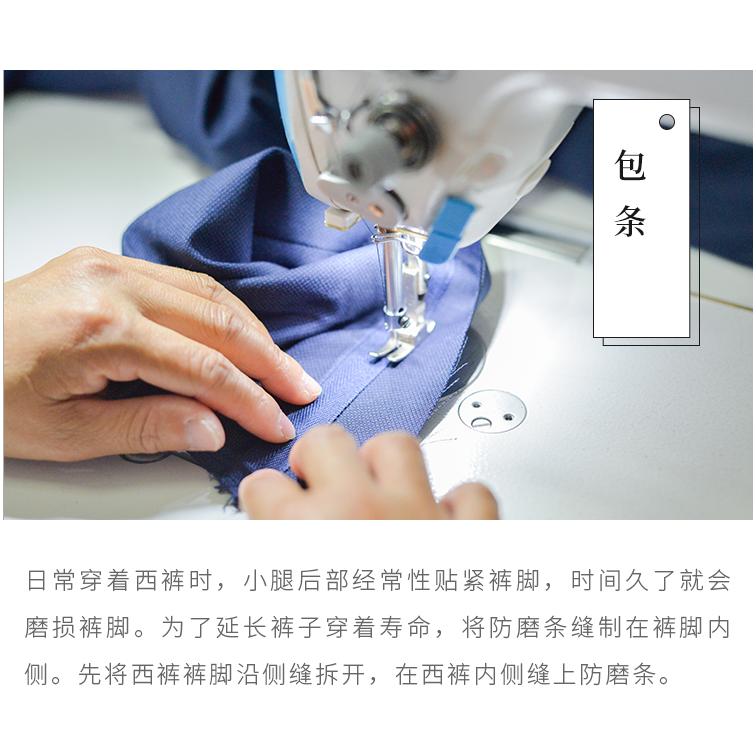 包条

日常穿着西裤时，小腿后部经常性贴紧裤脚，时间久了就会磨损裤脚。为了延长裤子穿着寿命，将防磨条缝制在裤脚内侧。先将西裤裤脚沿侧缝拆开，在西裤内侧缝上防磨条。