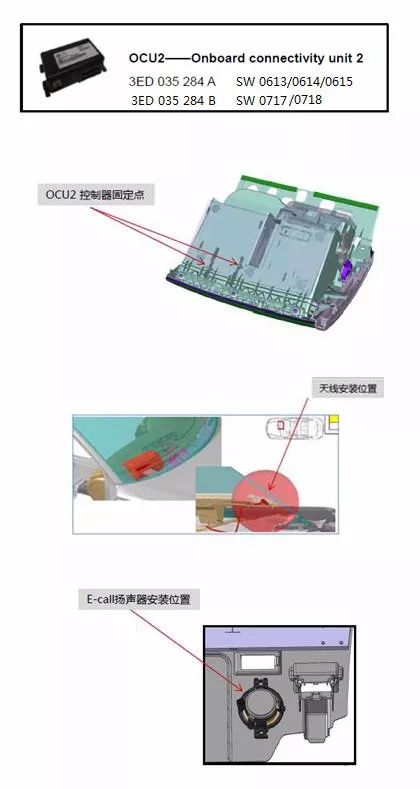 OCU2——Onboard connectivity unit 2
3ED 035 284 A SW 0613/0614/0615
3ED 035 284 B SW 0717/0718

OCU2 控制器固定点

天线安装位置

E-call扬声器安装位置