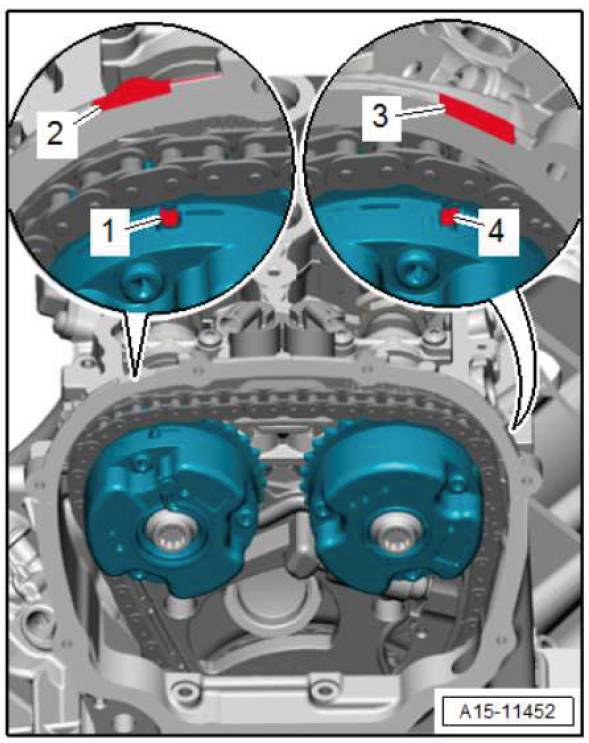 2
3
1
4
A15-11452