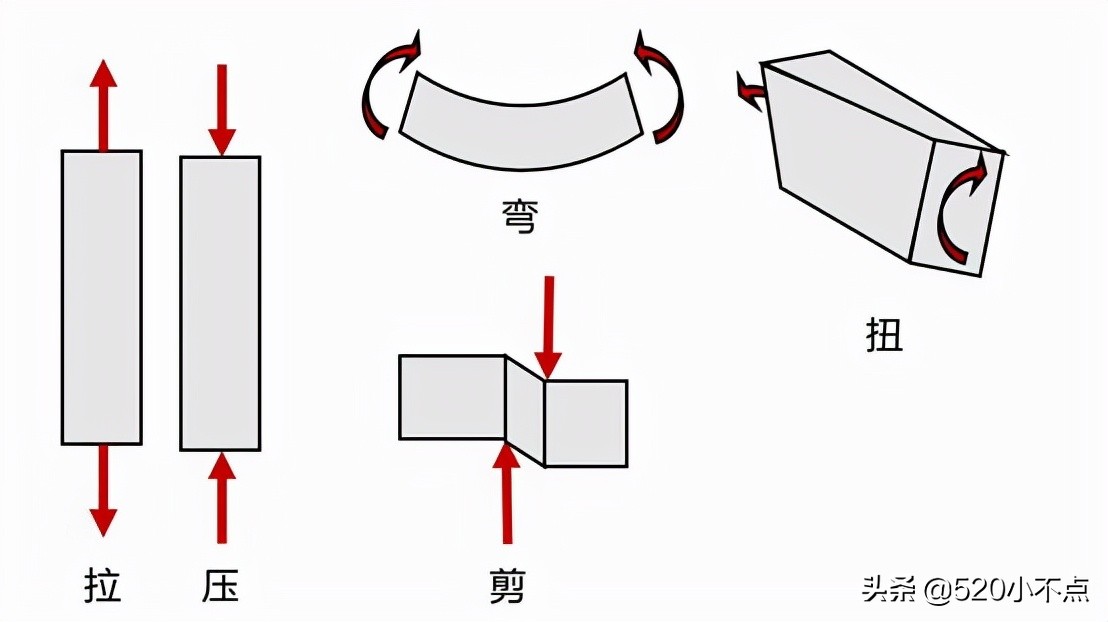 弯

扭

拉 压

剪

头条 @520小不点