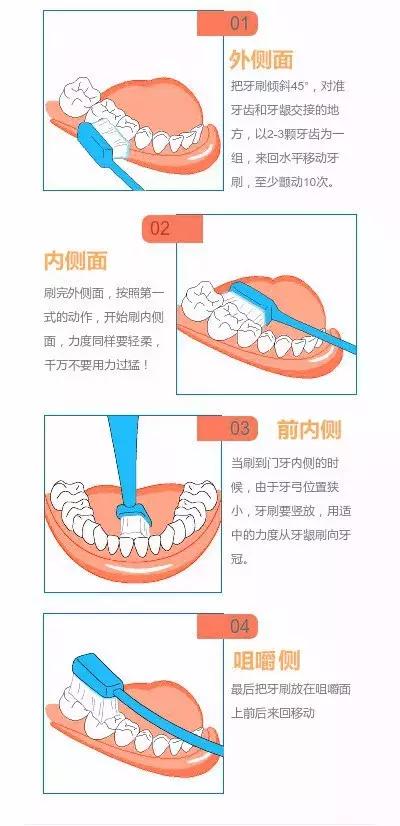 01

外侧面

把牙刷倾斜45°，对准牙齿和牙龈交接的地方，以2-3颗牙齿为一组，来回水平移动牙刷，至少颤动10次。

02

内侧面

刷完外侧面，按照第一式的动作，开始刷内侧面，力度同样要轻柔，千万不要用力过猛！

03

前内侧

当刷到门牙内侧的时候，由于牙弓位置狭小，牙刷要竖放，用适中的力度从牙龈刷向牙冠。

04

咀嚼侧

最后把牙刷放在咀嚼面上前后来回移动