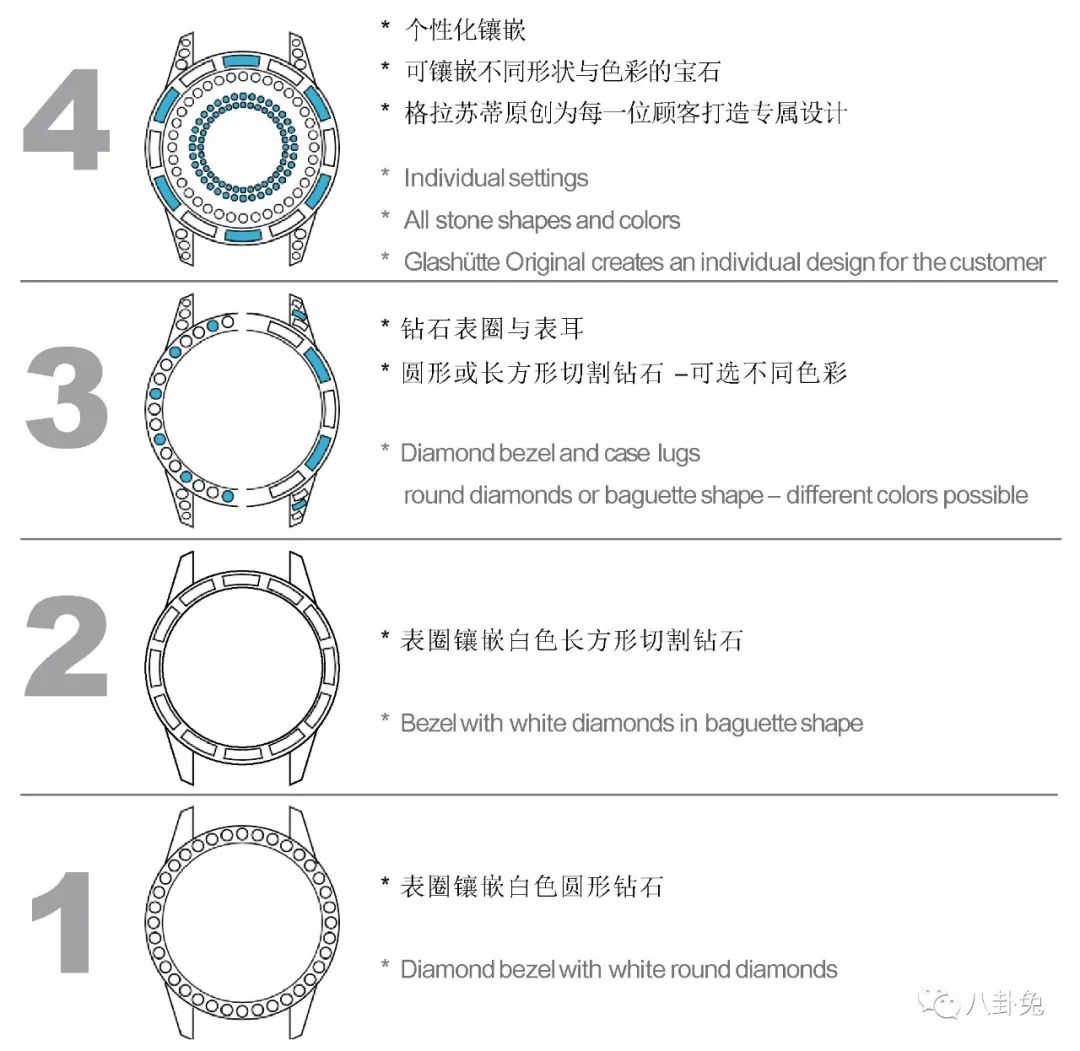 4

* 个性化镶嵌
* 可镶嵌不同形状与色彩的宝石
* 格拉苏蒂原创为每一位顾客打造专属设计

* Individual settings
* All stone shapes and colors
* Glashütte Original creates an individual design for the customer

3

* 钻石表圈与表耳
* 圆形或长方形切割钻石 –可选不同色彩

* Diamond bezel and case lugs
round diamonds or baguette shape – different colors possible

2

* 表圈镶嵌白色长方形切割钻石

* Bezel with white diamonds in baguette shape

1

* 表圈镶嵌白色圆形钻石

* Diamond bezel with white round diamonds

八卦兔