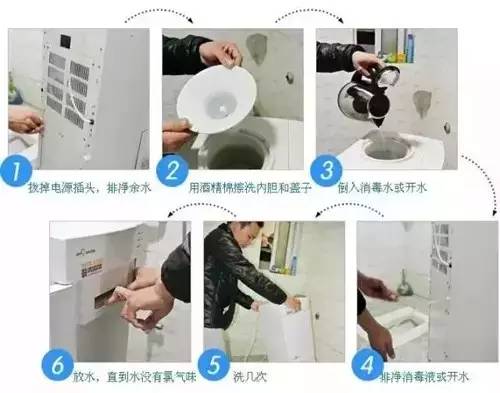 1 拔掉电源插头，排净余水

2 用酒精棉擦洗内胆和盖子

3 倒入消毒水或开水

4 排净消毒液或开水

5 洗几次

6 放水，直到水没有氯气味