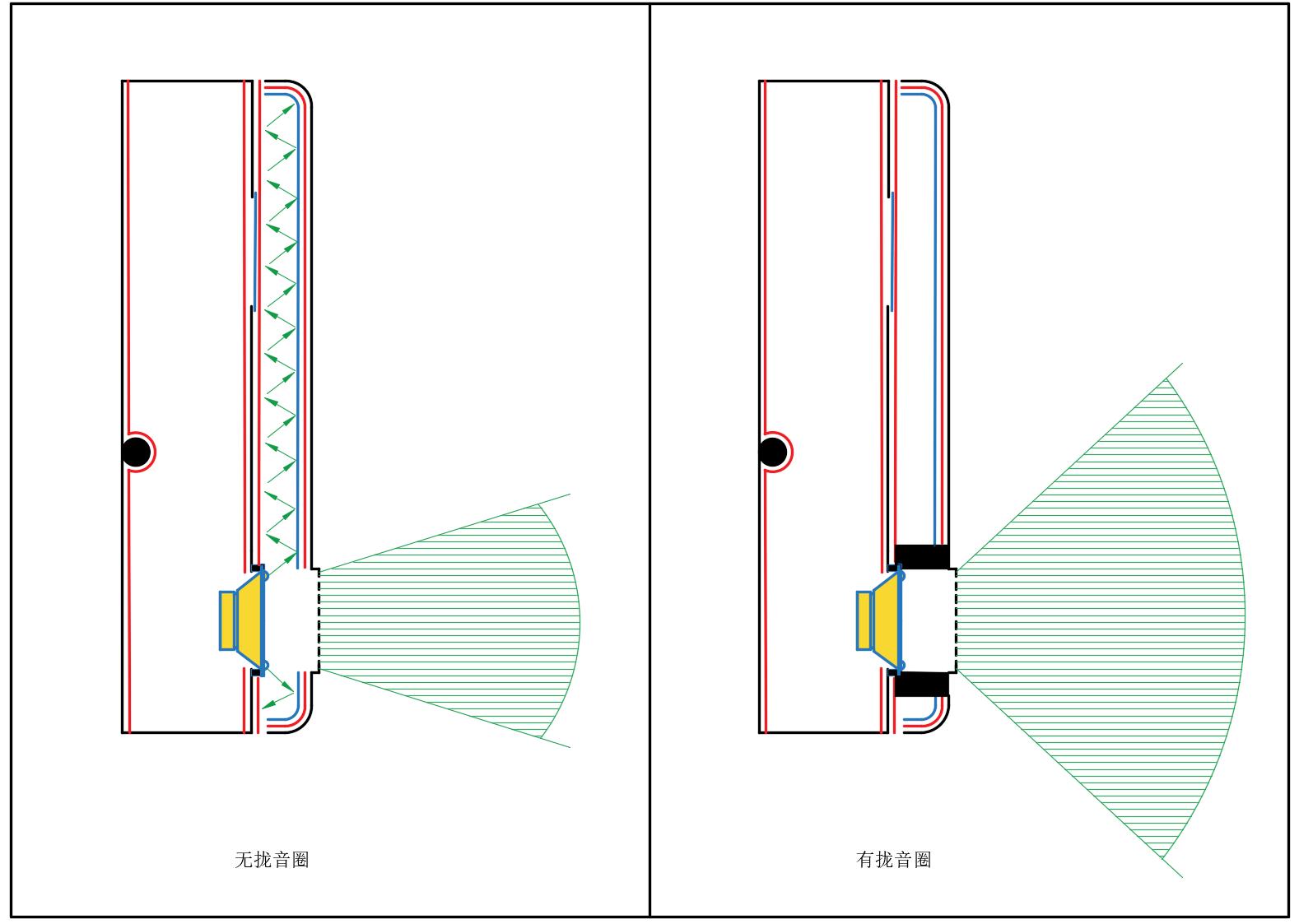 无拢音圈

有拢音圈