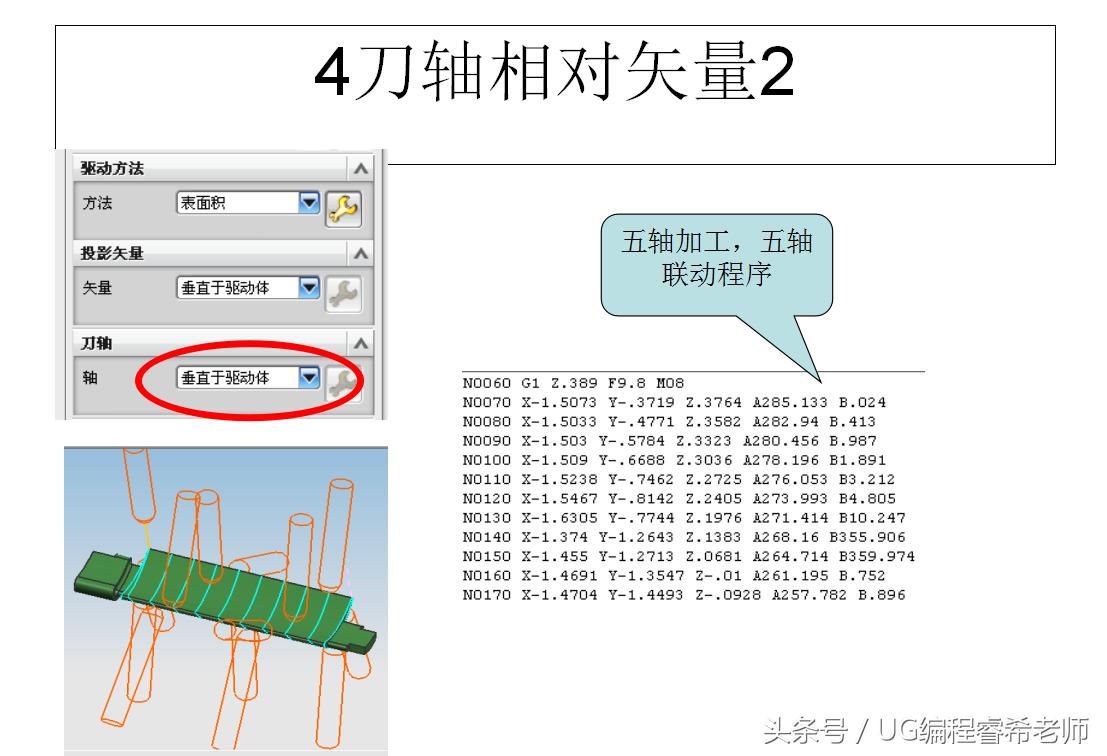 4刀轴相对矢量2

驱动方法
方法 表面积
投影矢量
矢量 垂直于驱动体
刀轴
轴 垂直于驱动体

五轴加工，五轴联动程序

N0060 G1 Z.389 F9.8 M08
N0070 X-1.5073 Y-.3719 Z.3764 A285.133 B.024
N0080 X-1.5033 Y-.4771 Z.3582 A282.94 B.413
N0090 X-1.503 Y-.5784 Z.3323 A280.456 B.987
N0100 X-1.509 Y-.6688 Z.3036 A278.196 B1.891
N0110 X-1.5238 Y-.7462 Z.2725 A276.053 B3.212
N0120 X-1.5467 Y-.8142 Z.2405 A273.993 B4.805
N0130 X-1.6305 Y-.7744 Z.1976 A271.414 B10.247
N0140 X-1.374 Y-1.2643 Z.1383 A268.16 B355.906
N0150 X-1.455 Y-1.2713 Z.0681 A264.714 B359.974
N0160 X-1.4691 Y-1.3547 Z-.01 A261.195 B.752
N0170 X-1.4704 Y-1.4493 Z-.0928 A257.782 B.896

头条号 / UG编程睿希老师