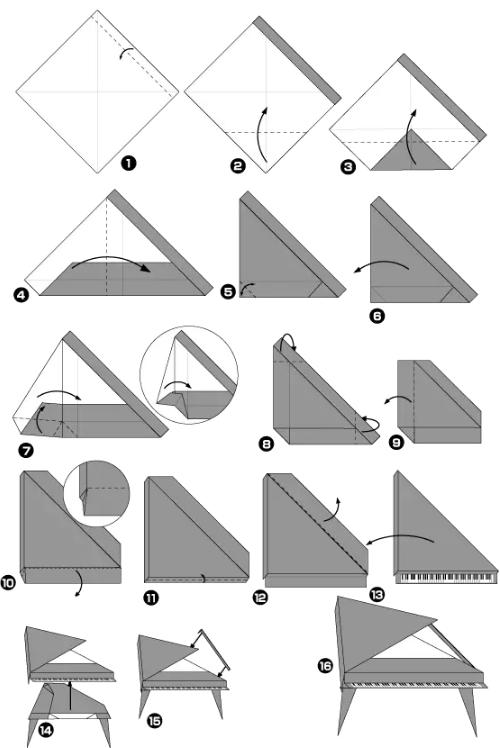 1
2
3
4
5
6
7
8
9
10
11
12
13
14
15
16