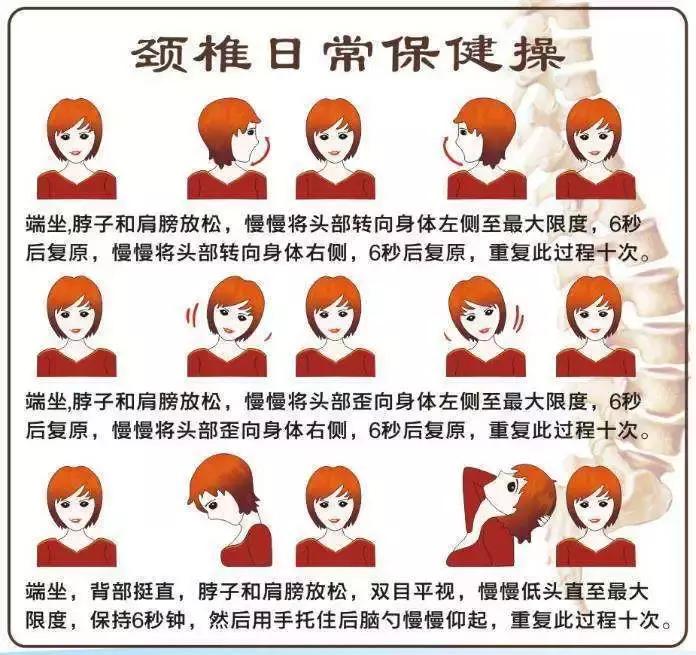 颈椎日常保健操

端坐,脖子和肩膀放松，慢慢将头部转向身体左侧至最大限度，6秒后复原，慢慢将头部转向身体右侧，6秒后复原，重复此过程十次。

端坐,脖子和肩膀放松，慢慢将头部歪向身体左侧至最大限度，6秒后复原，慢慢将头部歪向身体右侧，6秒后复原，重复此过程十次。

端坐，背部挺直，脖子和肩膀放松，双目平视，慢慢低头直至最大限度，保持6秒钟，然后用手托住后脑勺慢慢仰起，重复此过程十次。