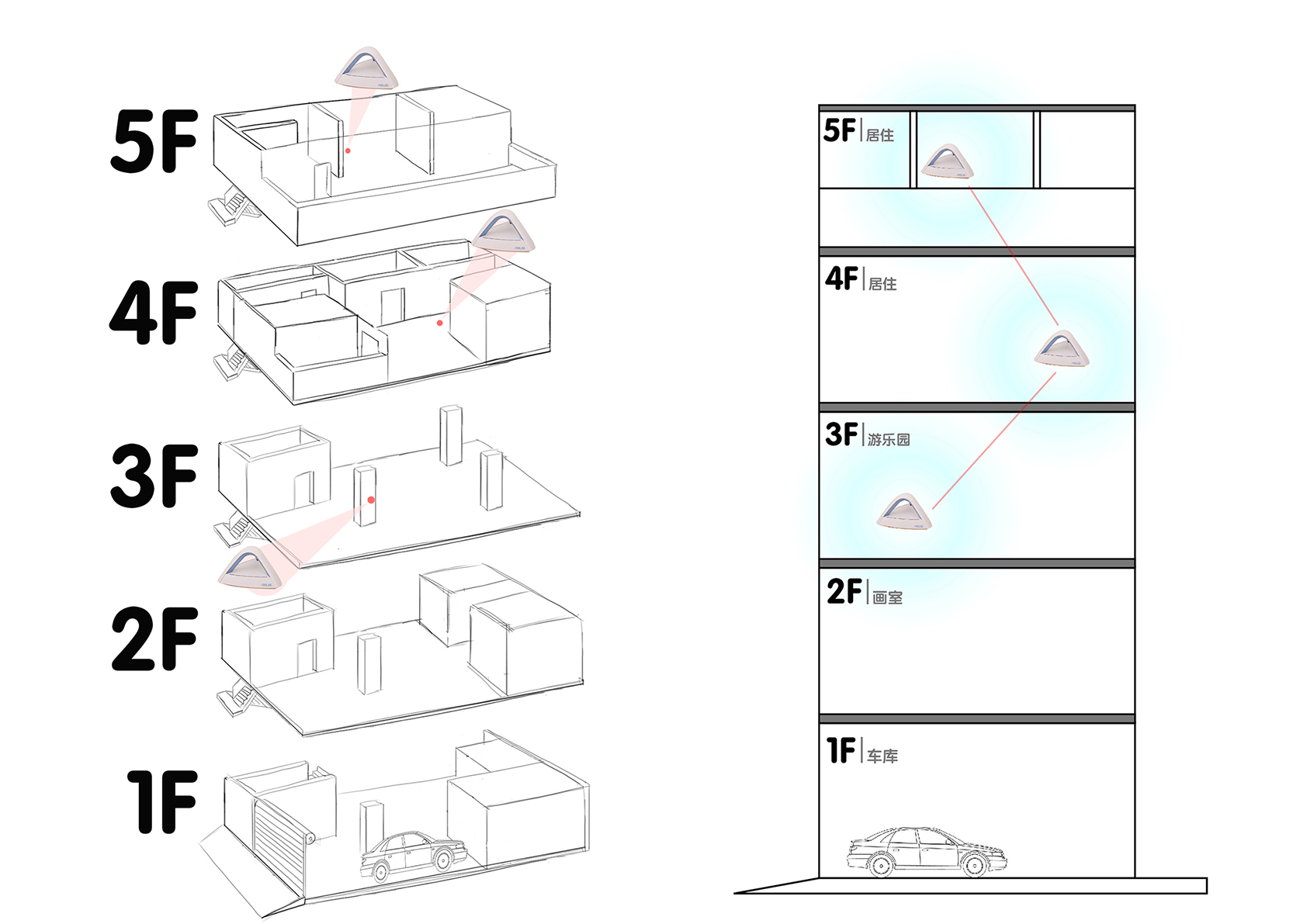 5F

4F

3F

2F

1F

5F 居住

4F 居住

3F 游乐园

2F 画室

1F 车库